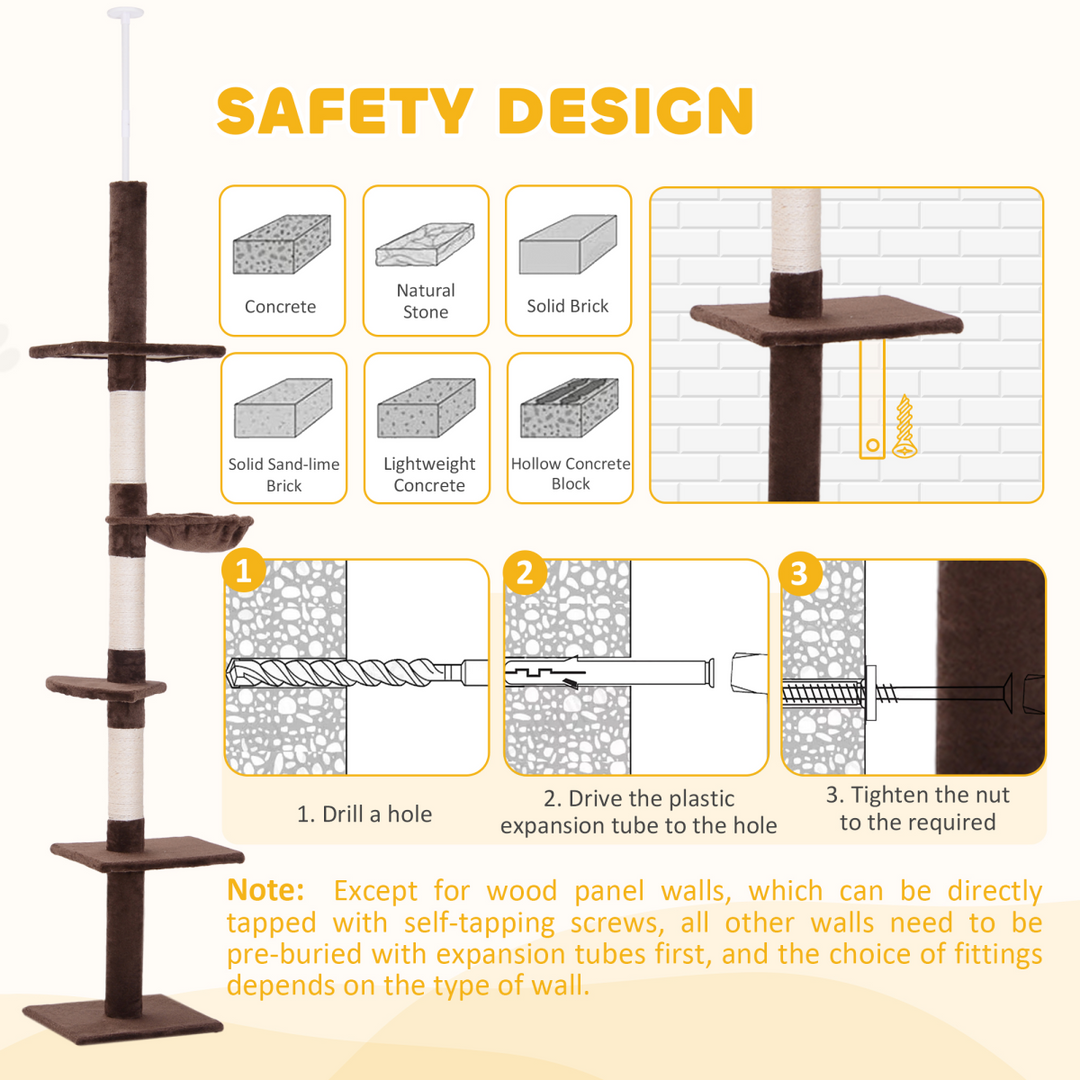 SAFETY DESIGN

Concrete

Natural Stone

Solid Brick

Solid Sand-lime Brick

Lightweight Concrete

Hollow Concrete Block

1

2

3

1. Drill a hole

2. Drive the plastic expansion tube to the hole

3. Tighten the nut to the required

Note: Except for wood panel walls, which can be directly tapped with self-tapping screws, all other walls need to be pre-buried with expansion tubes first, and the choice of fittings depends on the type of wall.