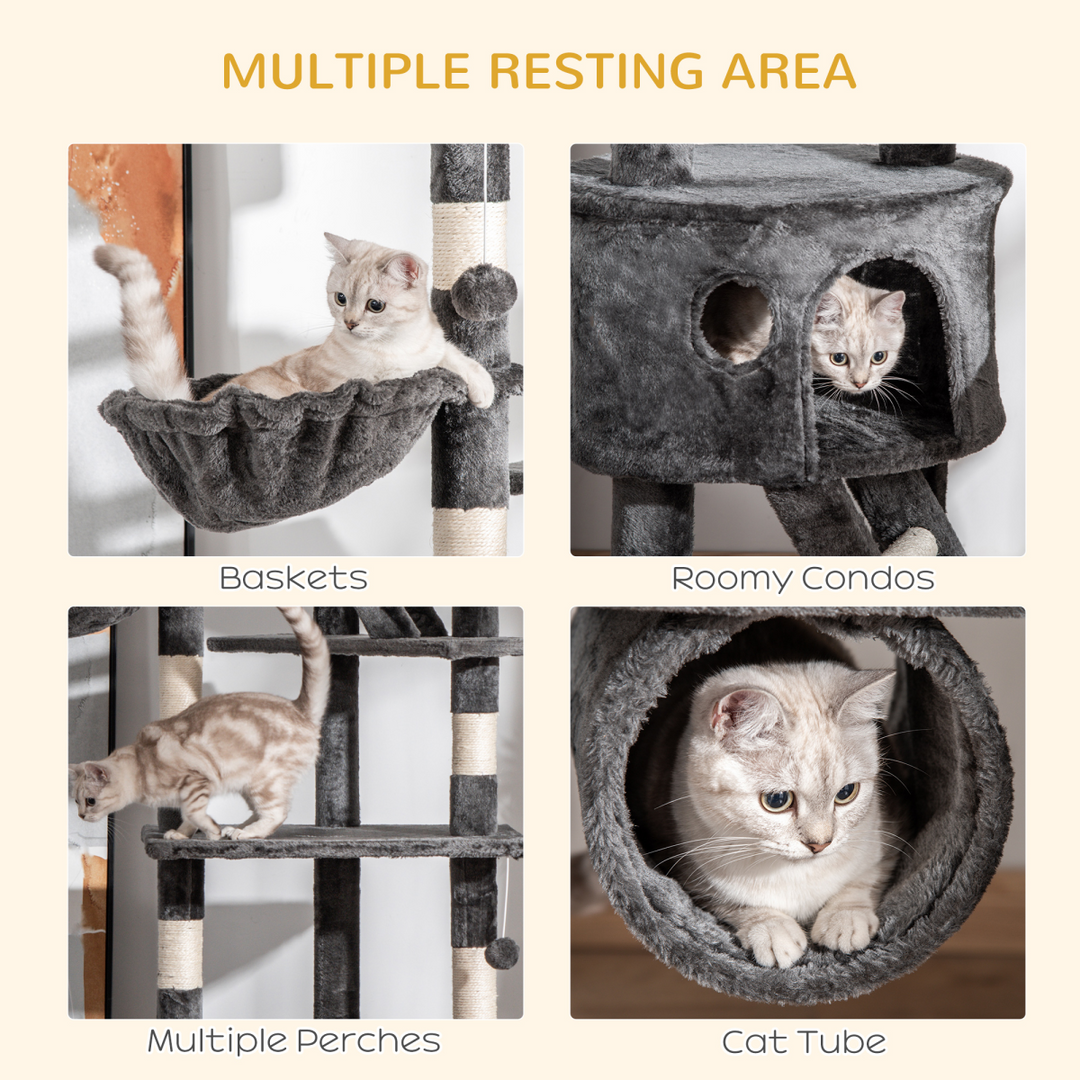 MULTIPLE RESTING AREA

Baskets

Roomy Condos

Multiple Perches

Cat Tube