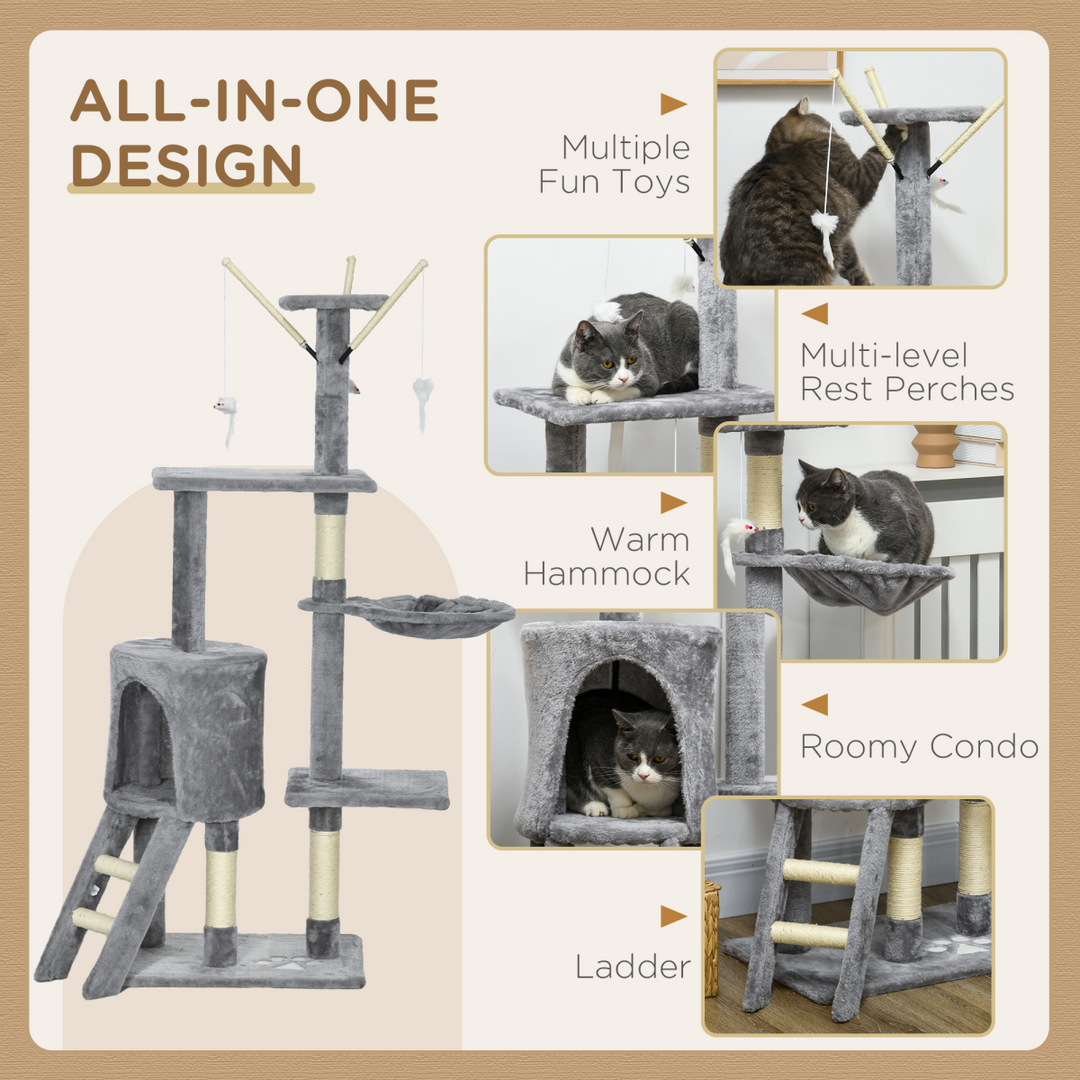 ALL-IN-ONE DESIGN

Multiple Fun Toys

Multi-level Rest Perches

Warm Hammock

Roomy Condo

Ladder