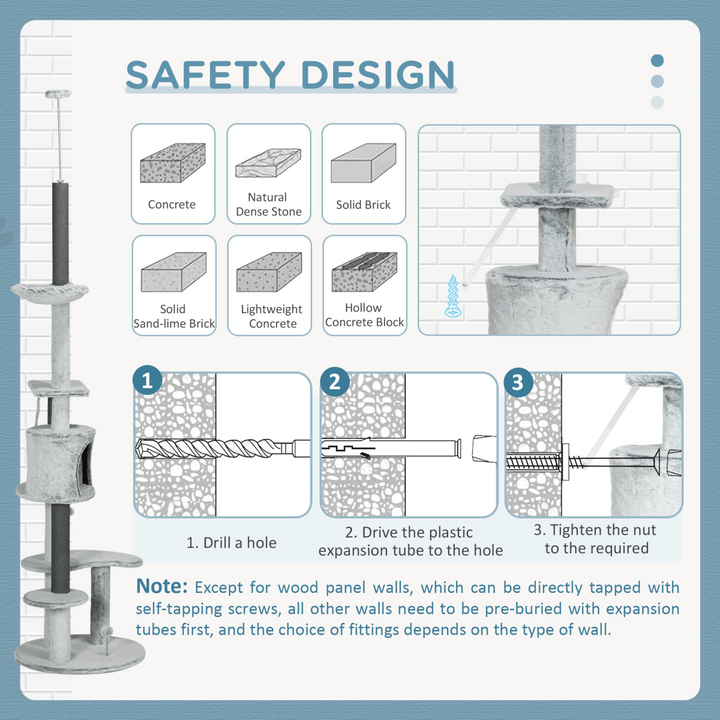 SAFETY DESIGN

Concrete

Natural Dense Stone

Solid Brick

Solid Sand-lime Brick

Lightweight Concrete

Hollow Concrete Block

1

2

3

1. Drill a hole

2. Drive the plastic expansion tube to the hole

3. Tighten the nut to the required

Note: Except for wood panel walls, which can be directly tapped with self-tapping screws, all other walls need to be pre-buried with expansion tubes first, and the choice of fittings depends on the type of wall.