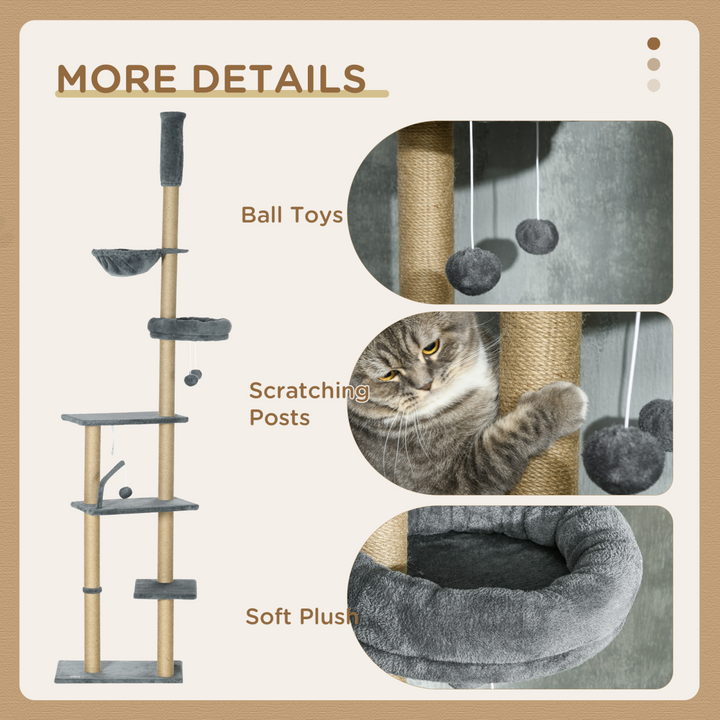 MORE DETAILS

Ball Toys

Scratching Posts

Soft Plush