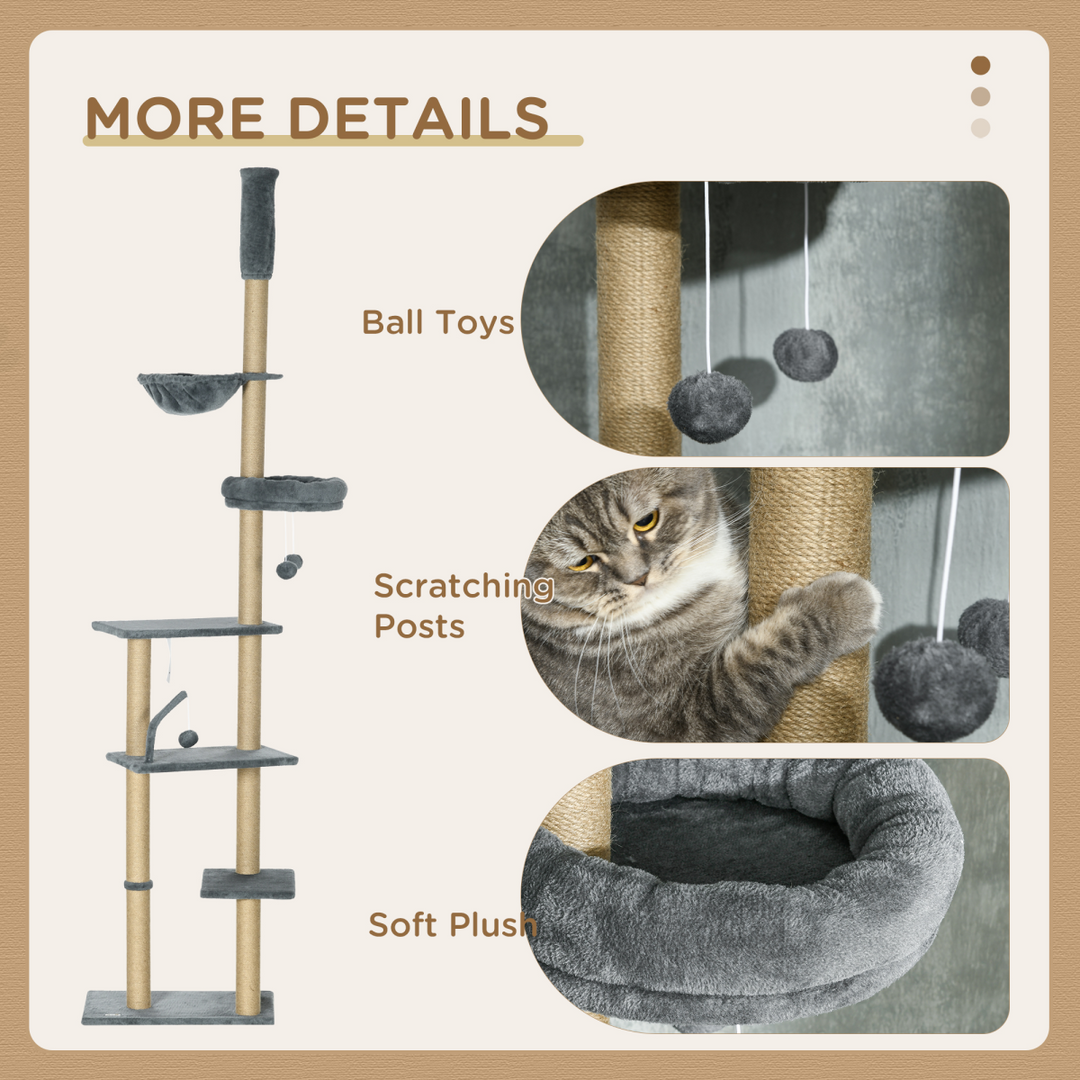 MORE DETAILS

Ball Toys

Scratching Posts

Soft Plush