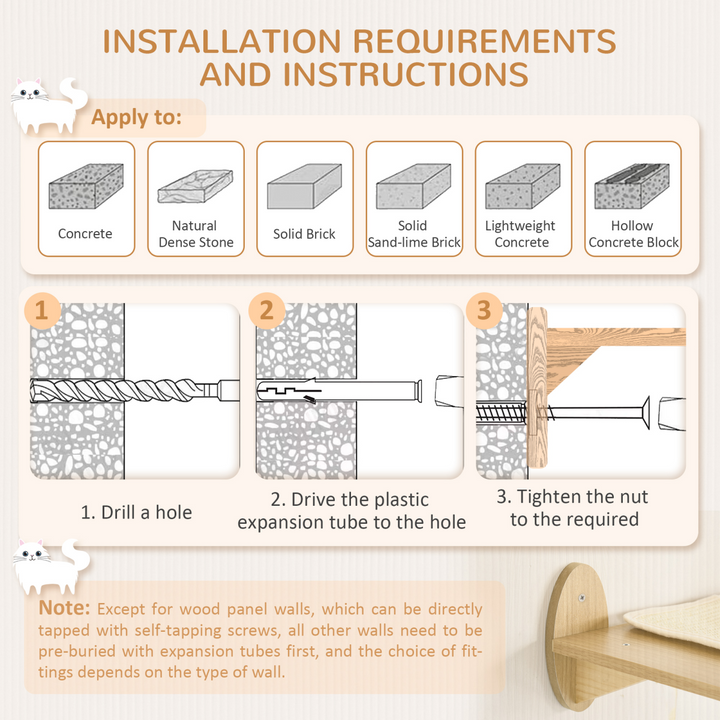 INSTALLATION REQUIREMENTS AND INSTRUCTIONS

Apply to:

Concrete

Natural Dense Stone

Solid Brick

Solid Sand-lime Brick

Lightweight Concrete

Hollow Concrete Block

1

2

3

1. Drill a hole

2. Drive the plastic expansion tube to the hole

3. Tighten the nut to the required

Note: Except for wood panel walls, which can be directly tapped with self-tapping screws, all other walls need to be pre-buried with expansion tubes first, and the choice of fittings depends on the type of wall.