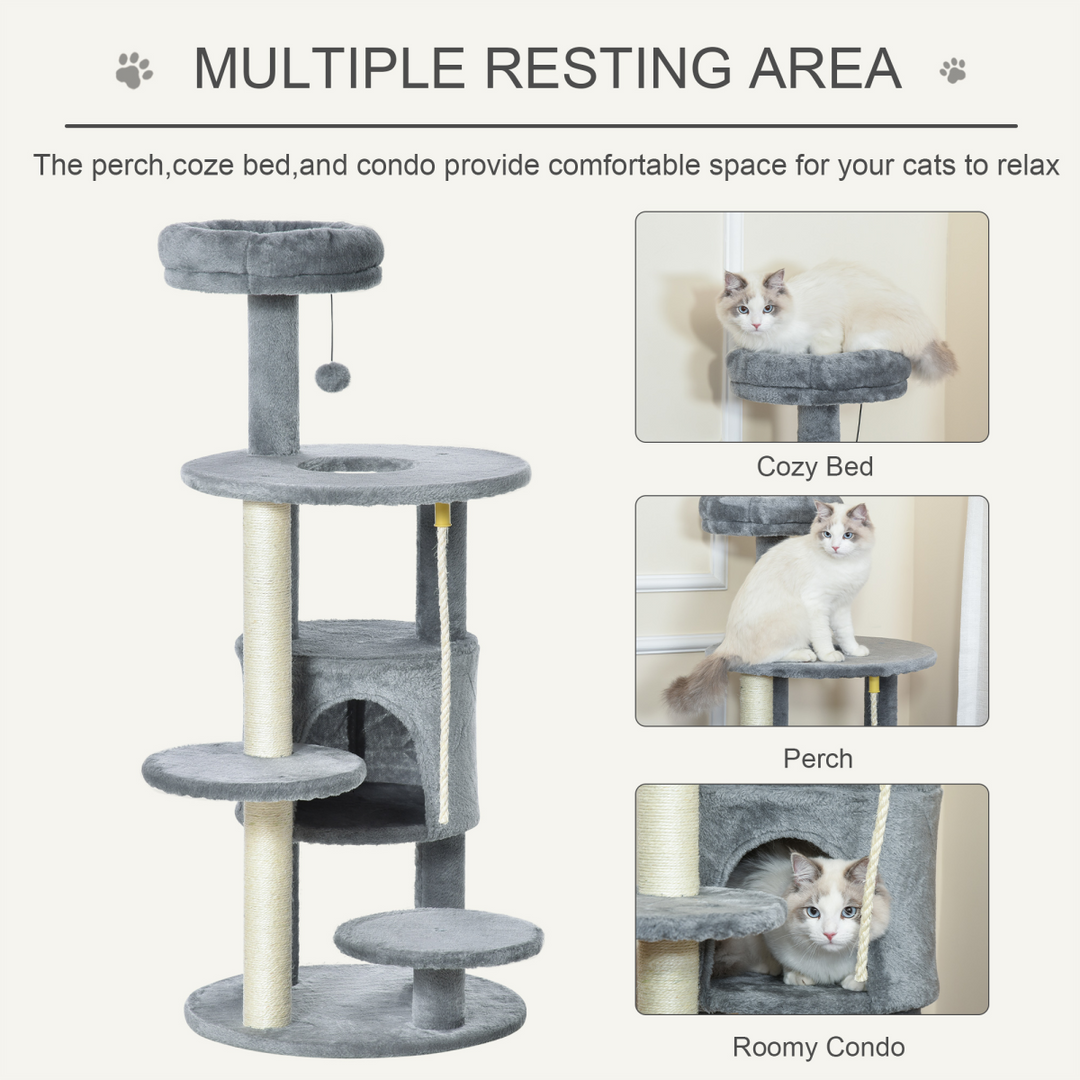 MULTIPLE RESTING AREA

The perch,coze bed,and condo provide comfortable space for your cats to relax

Cozy Bed

Perch

Roomy Condo