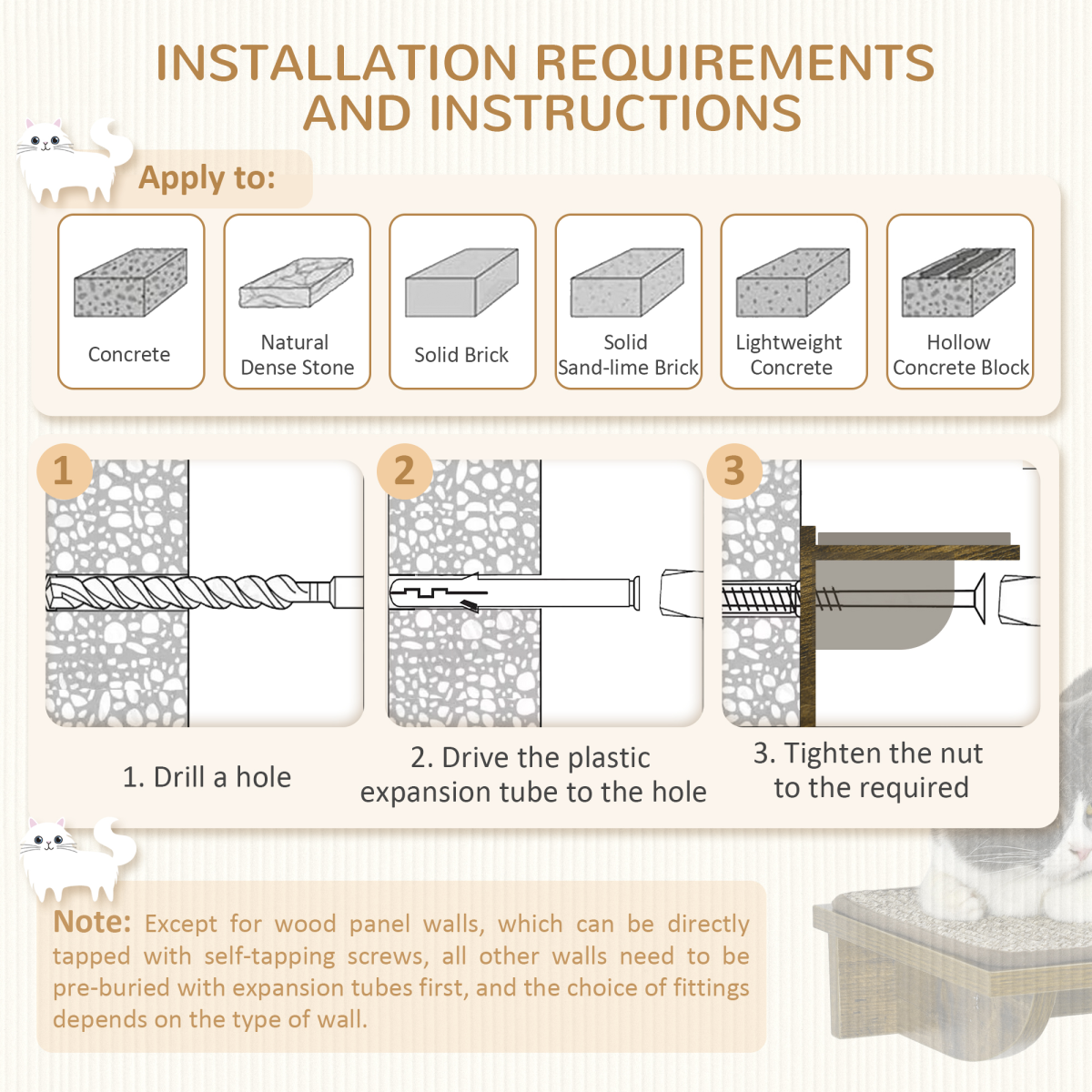 INSTALLATION REQUIREMENTS AND INSTRUCTIONS

Apply to:

Concrete

Natural Dense Stone

Solid Brick

Solid Sand-lime Brick

Lightweight Concrete

Hollow Concrete Block

1

2

3

1. Drill a hole

2. Drive the plastic expansion tube to the hole

3. Tighten the nut to the required

Note: Except for wood panel walls, which can be directly tapped with self-tapping screws, all other walls need to be pre-buried with expansion tubes first, and the choice of fittings depends on the type of wall.