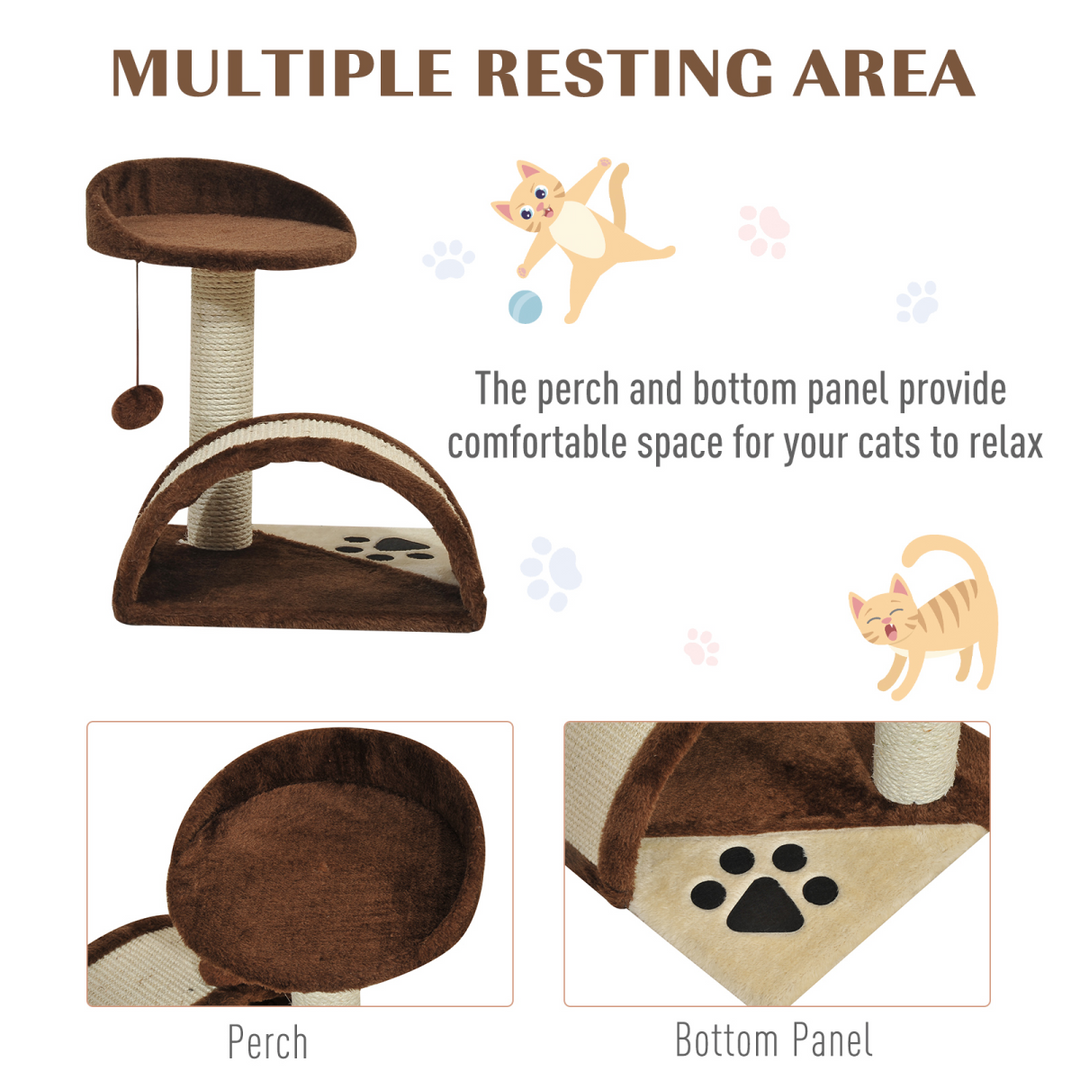 MULTIPLE RESTING AREA

The perch and bottom panel provide comfortable space for your cats to relax

Perch

Bottom Panel