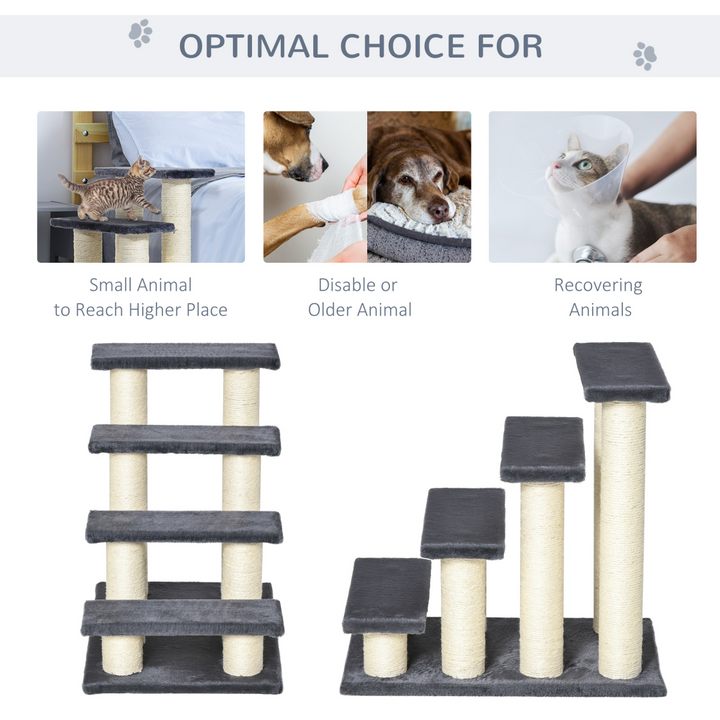 OPTIMAL CHOICE FOR

Small Animal to Reach Higher Place

Disable or Older Animal

Recovering Animals