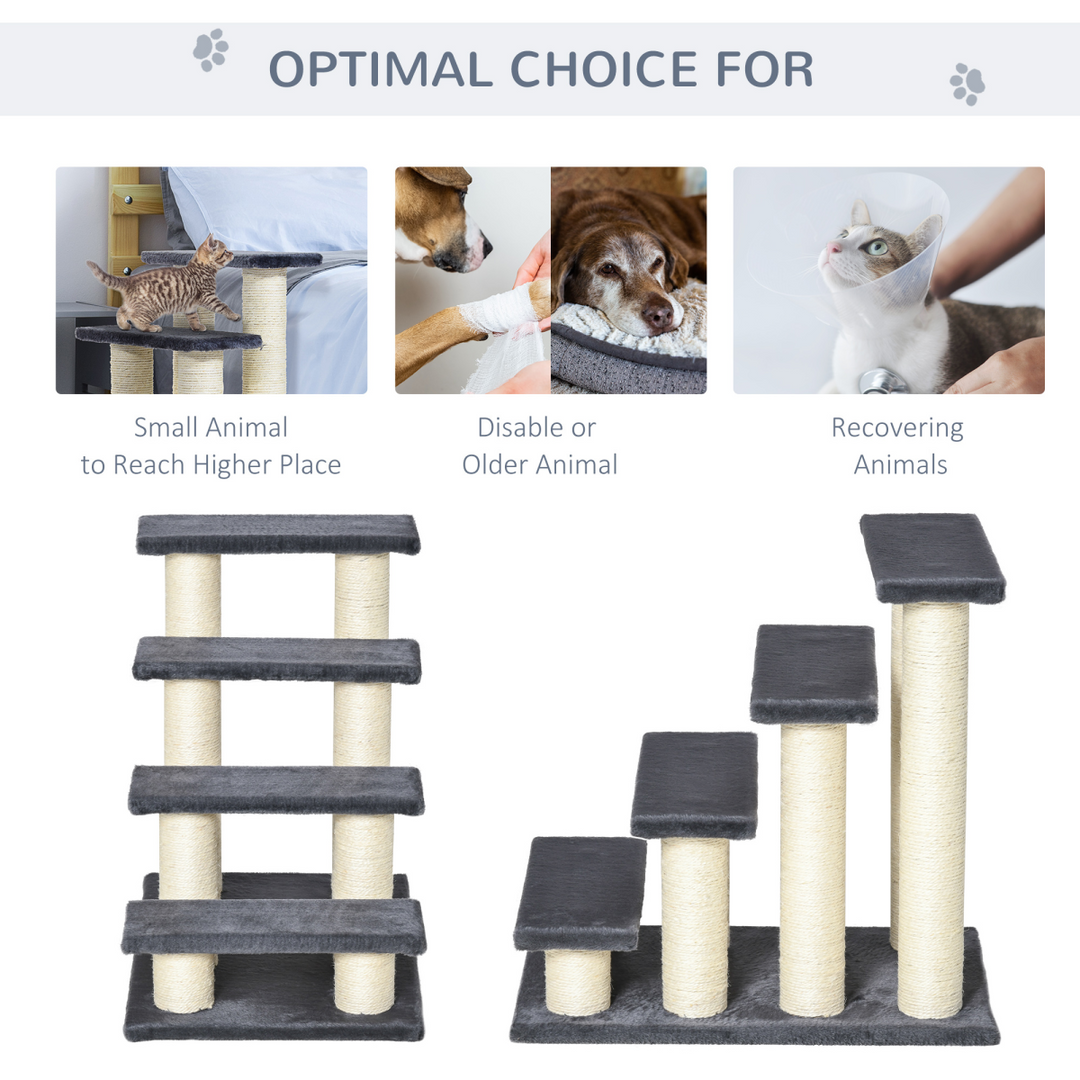 OPTIMAL CHOICE FOR

Small Animal to Reach Higher Place

Disable or Older Animal

Recovering Animals