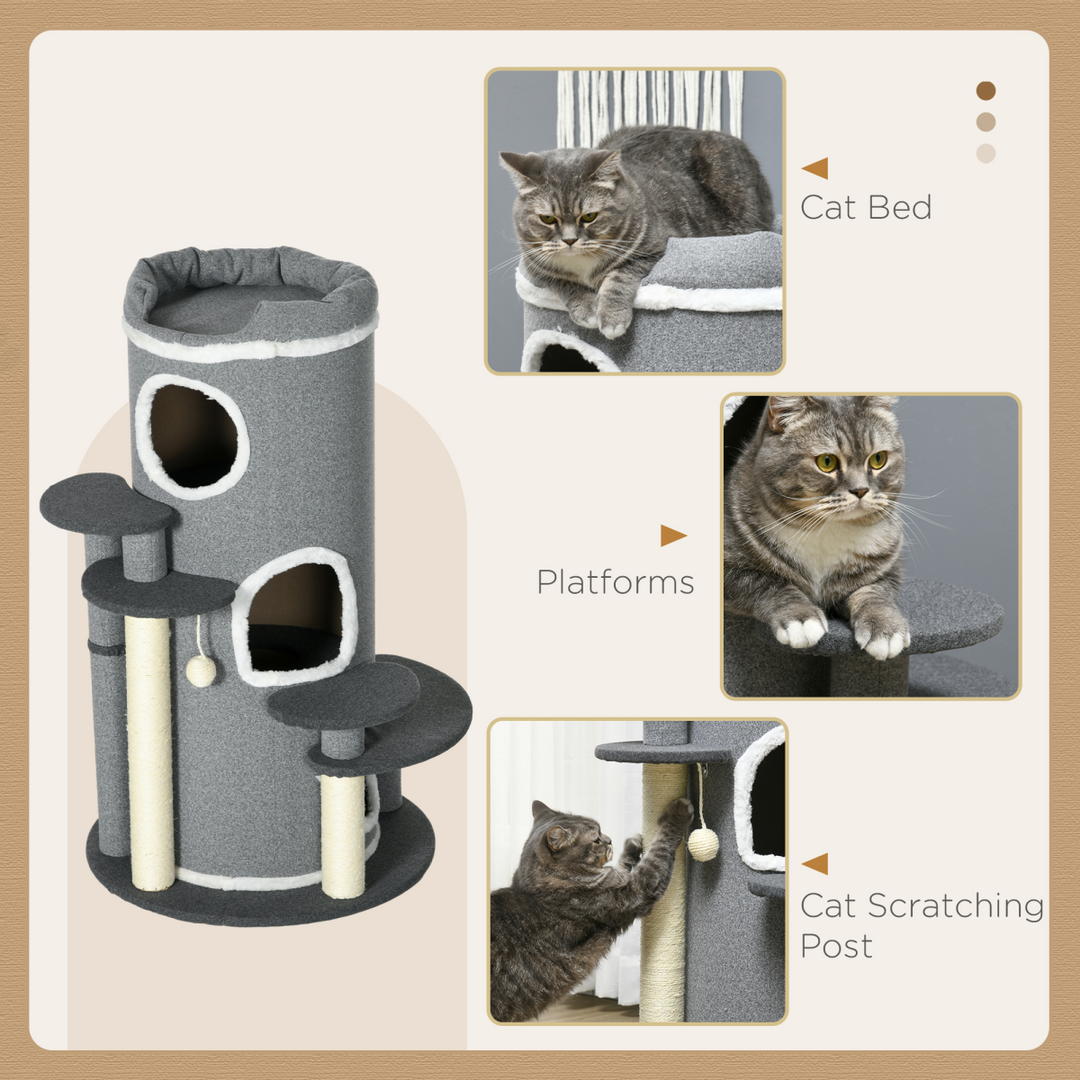 Cat Bed

Platforms

Cat Scratching Post