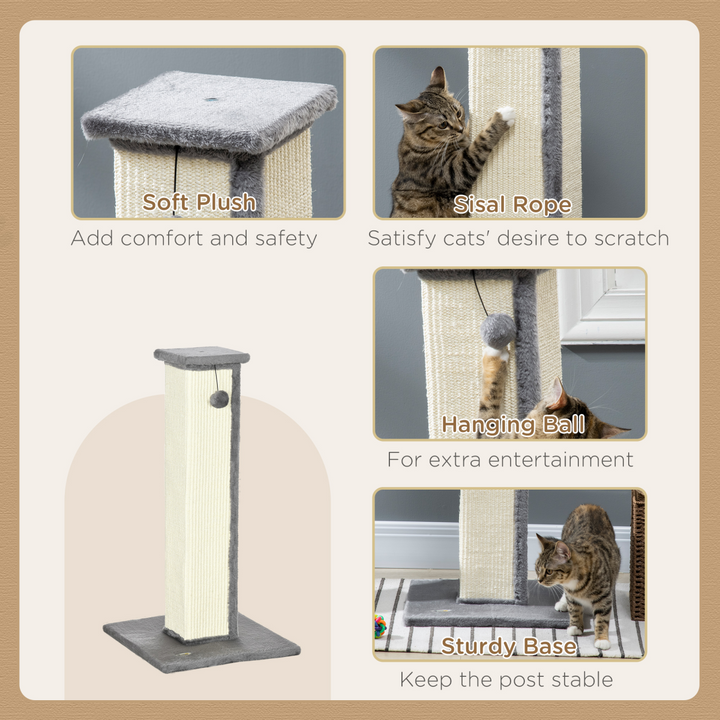 Soft Plush
Add comfort and safety

Sisal Rope
Satisfy cats' desire to scratch

Hanging Ball
For extra entertainment

Sturdy Base
Keep the post stable