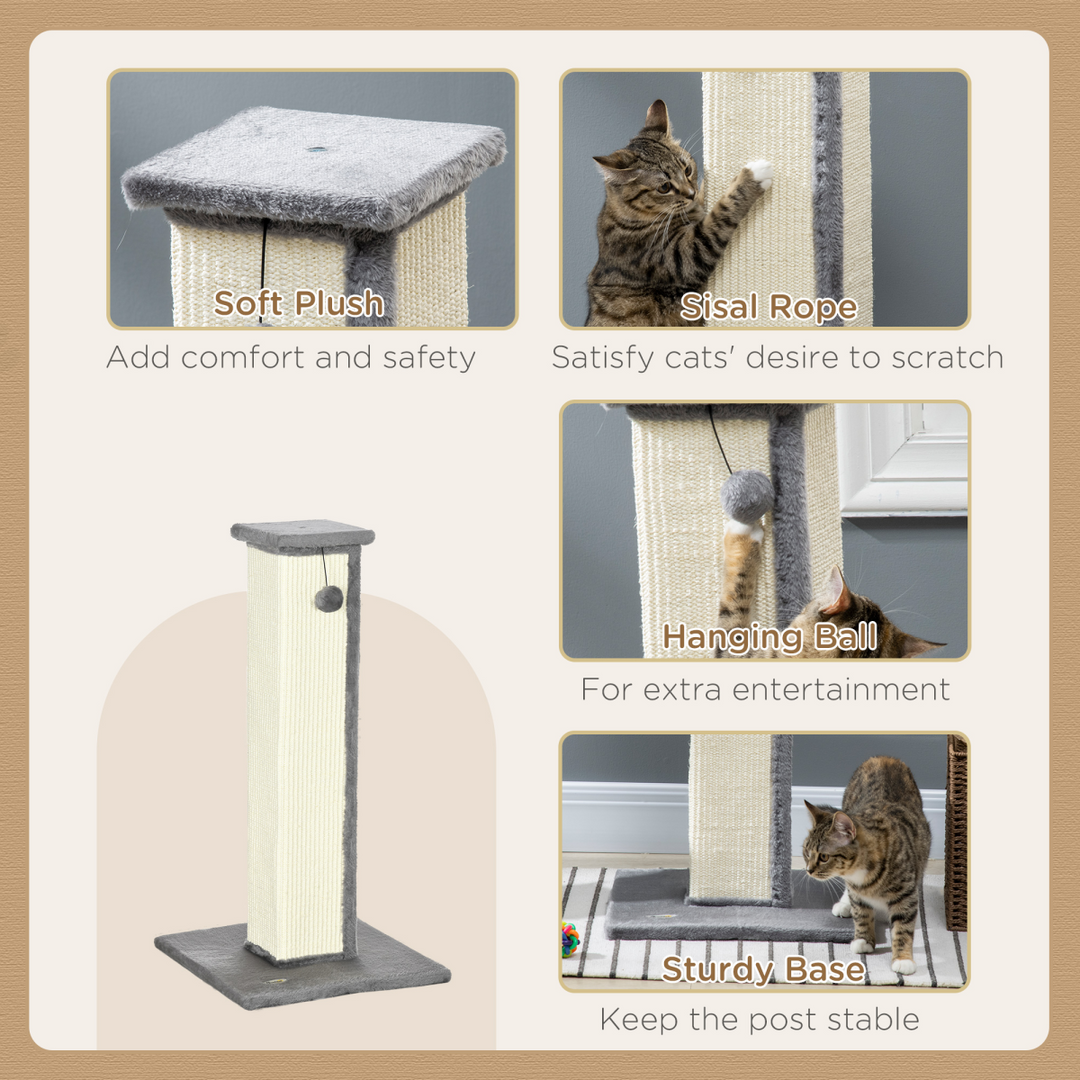 Soft Plush
Add comfort and safety

Sisal Rope
Satisfy cats' desire to scratch

Hanging Ball
For extra entertainment

Sturdy Base
Keep the post stable