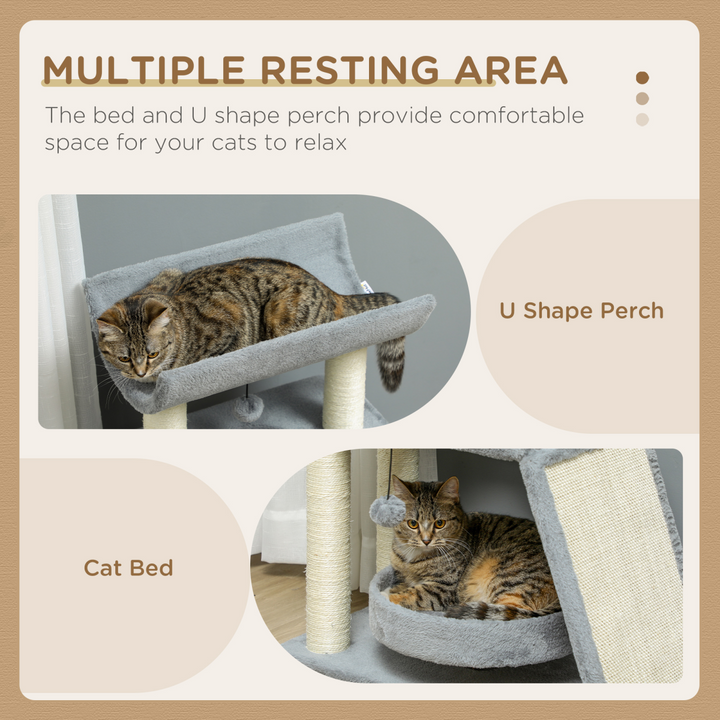 MULTIPLE RESTING AREA

The bed and U shape perch provide comfortable space for your cats to relax

U Shape Perch

Cat Bed