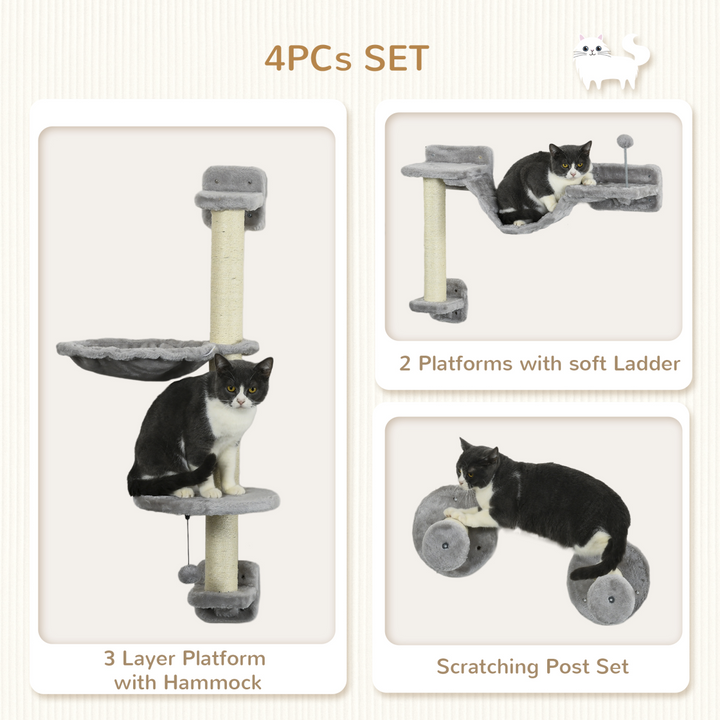 4PCs SET

3 Layer Platform with Hammock

2 Platforms with soft Ladder

Scratching Post Set