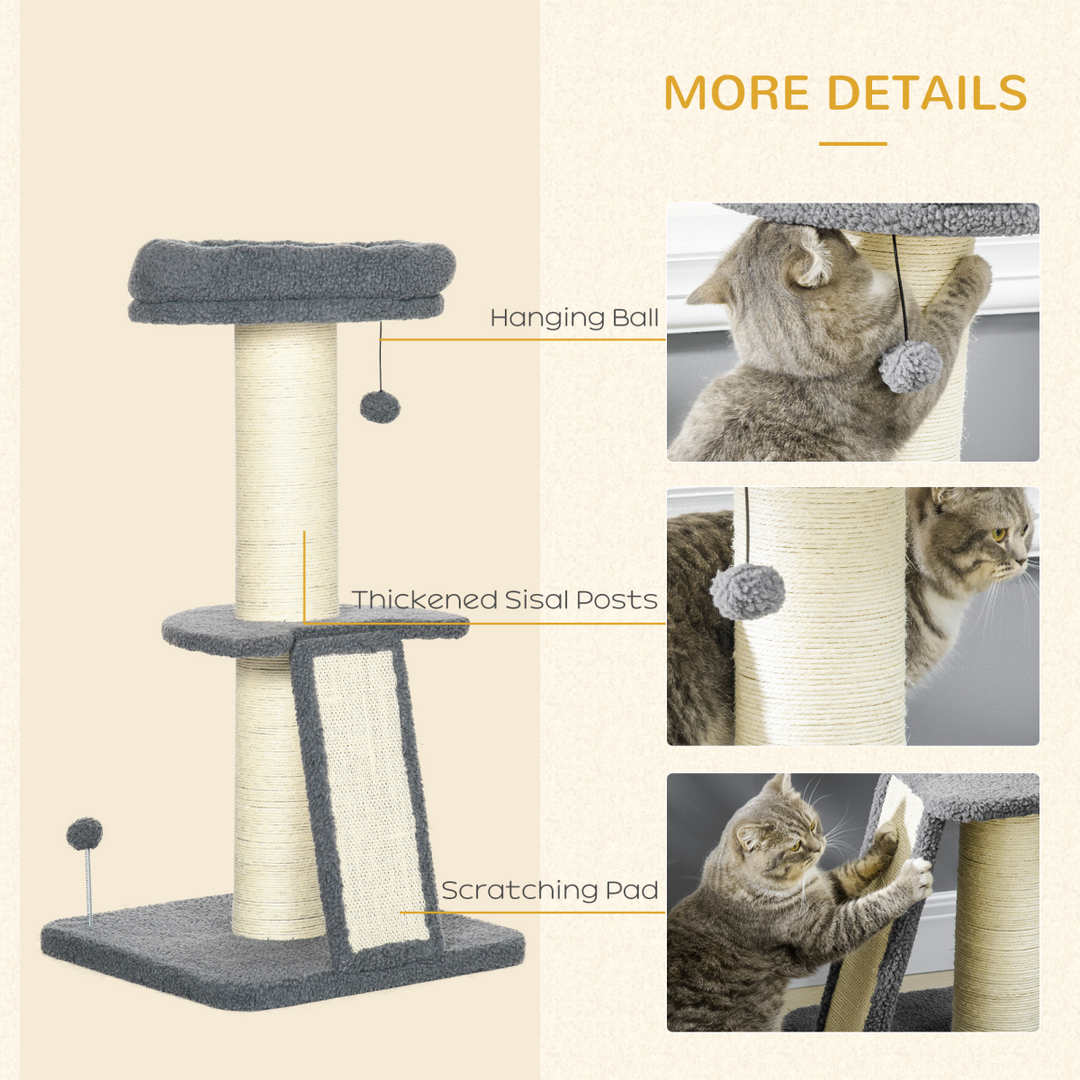 MORE DETAILS

Hanging Ball

Thickened Sisal Posts

Scratching Pad