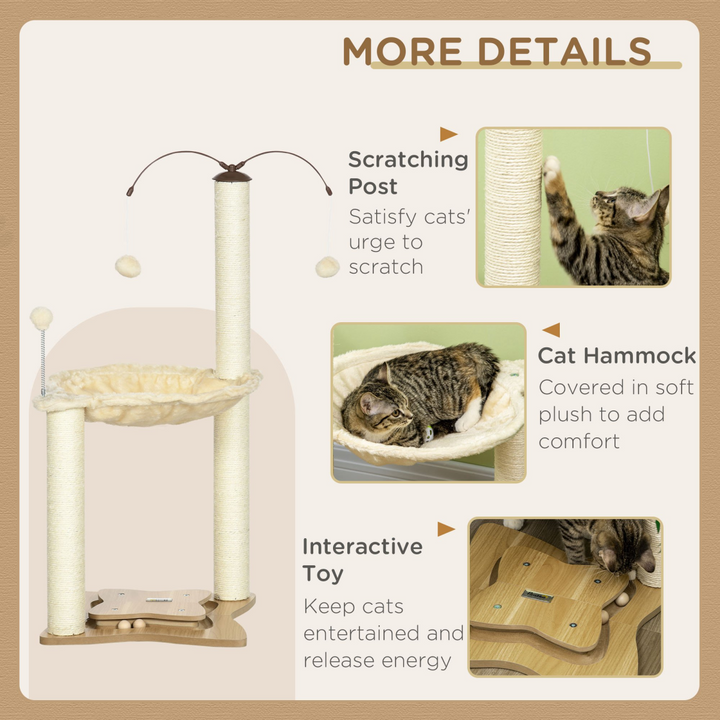 MORE DETAILS

Scratching Post

Satisfy cats' urge to scratch

Cat Hammock

Covered in soft plush to add comfort

Interactive Toy

Keep cats entertained and release energy