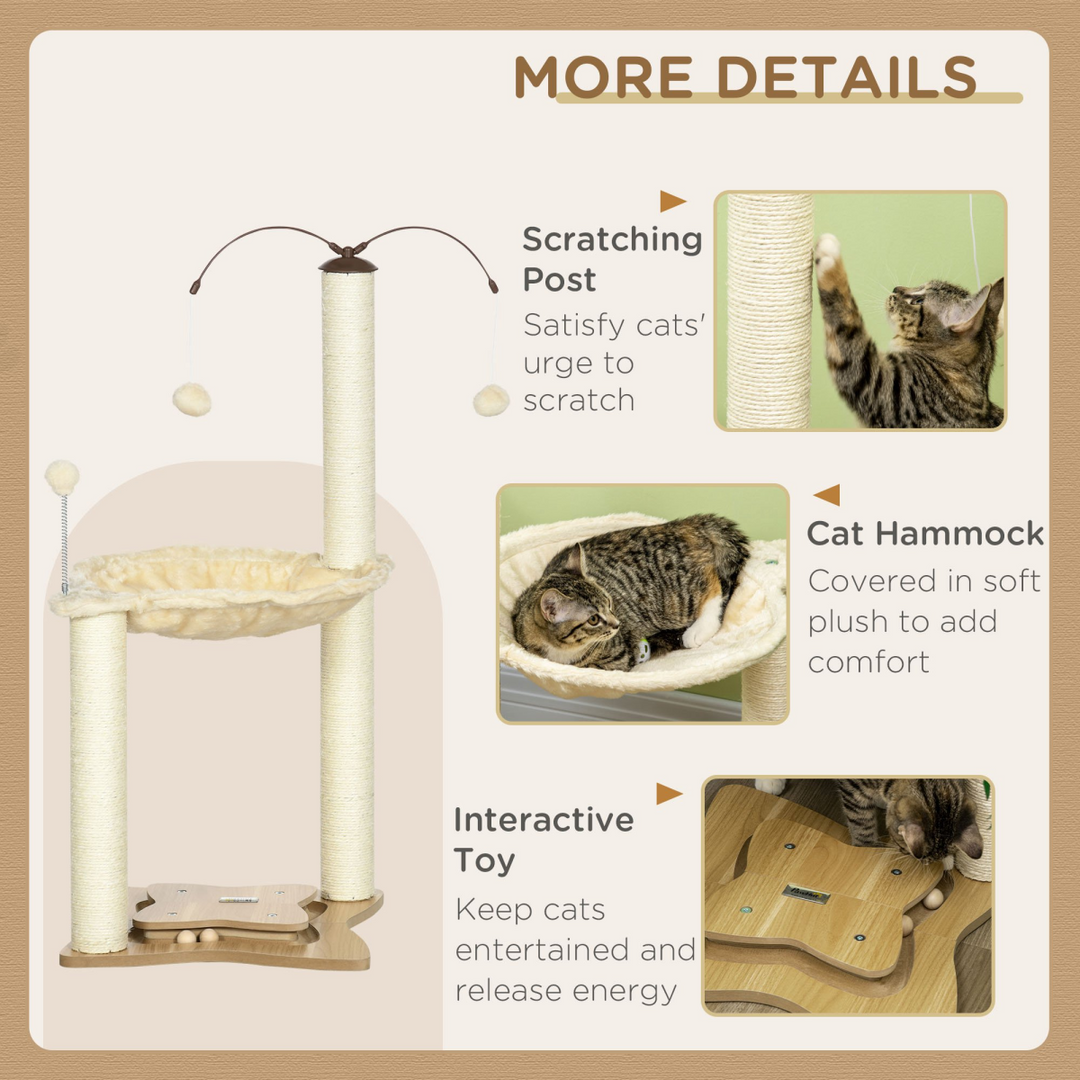 MORE DETAILS

Scratching Post
Satisfy cats' urge to scratch

Cat Hammock
Covered in soft plush to add comfort

Interactive Toy
Keep cats entertained and release energy