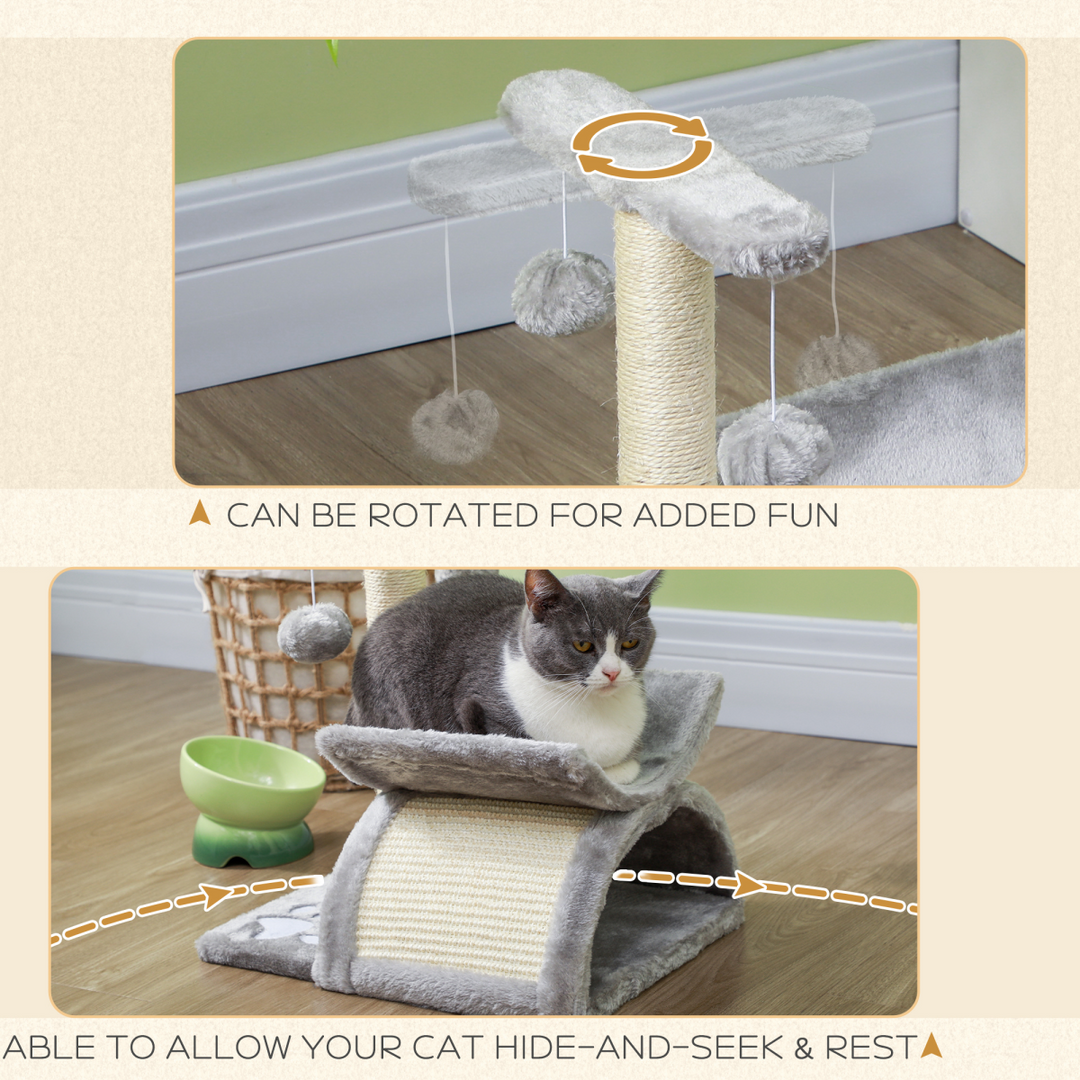 CAN BE ROTATED FOR ADDED FUN

ABLE TO ALLOW YOUR CAT HIDE-AND-SEEK & REST