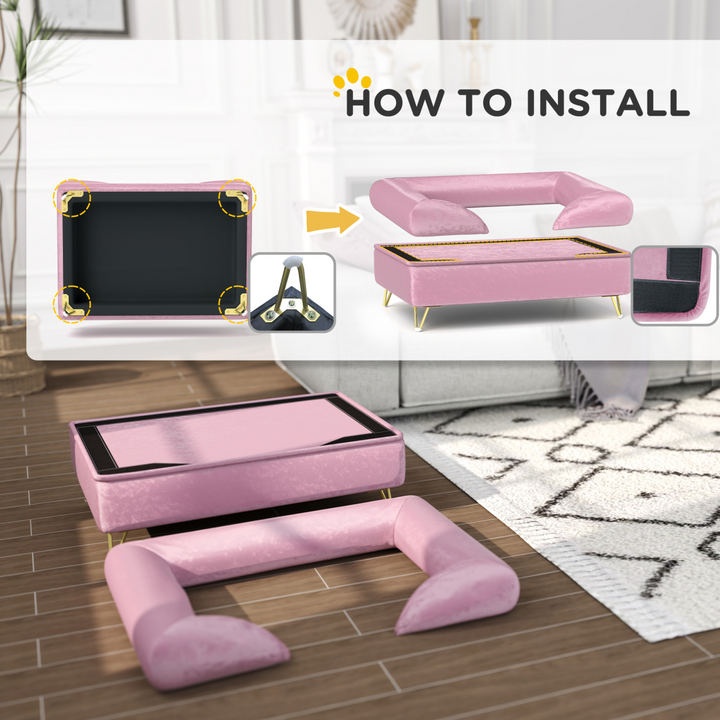 HOW TO INSTALL