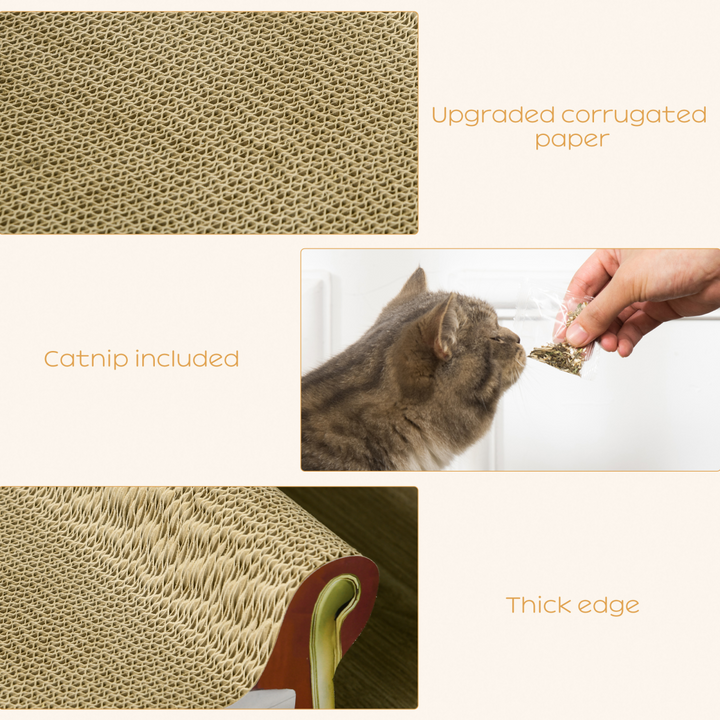 Upgraded corrugated paper

Catnip included

Thick edge