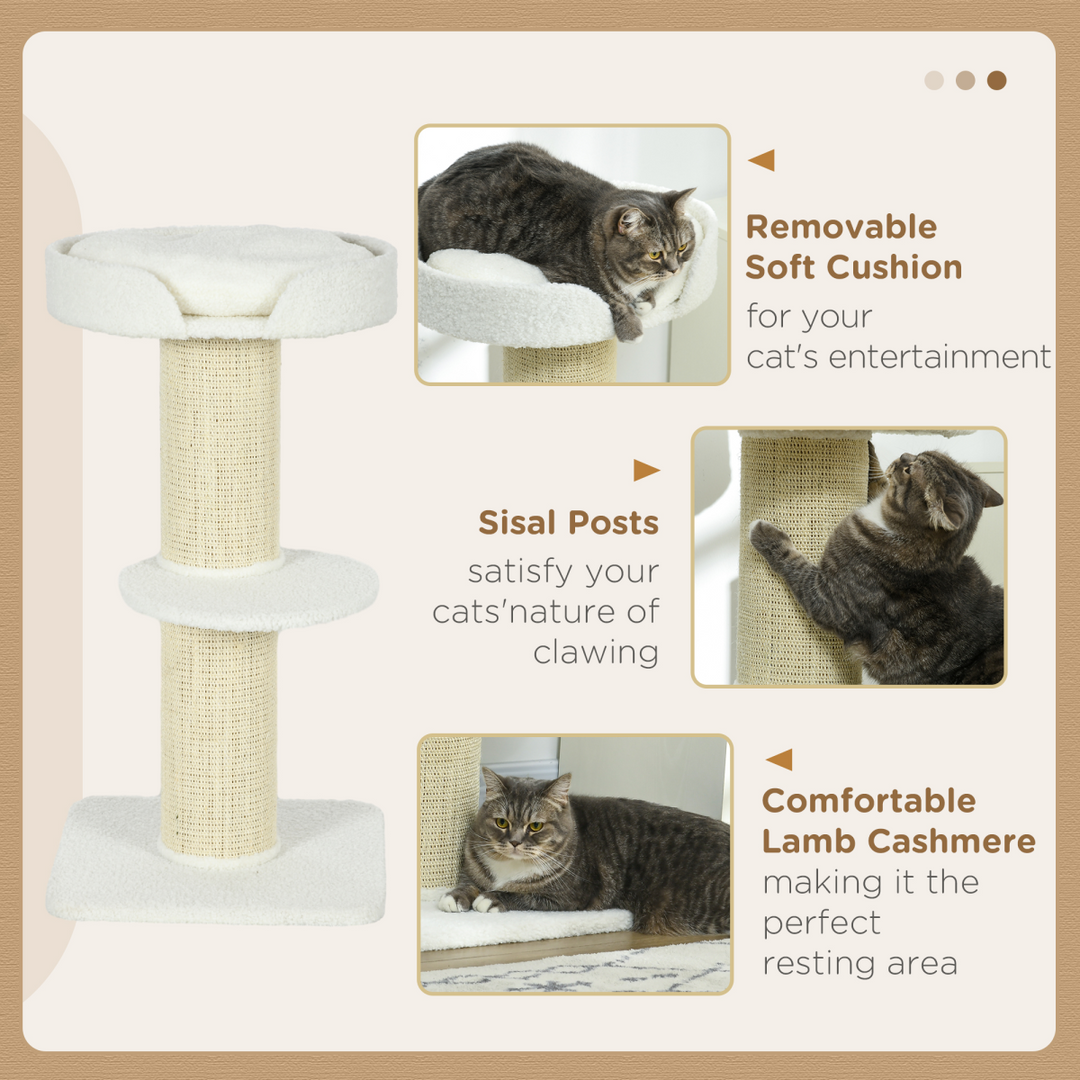 Removable Soft Cushion
for your cat's entertainment

Sisal Posts
satisfy your cats'nature of clawing

Comfortable Lamb Cashmere
making it the perfect resting area