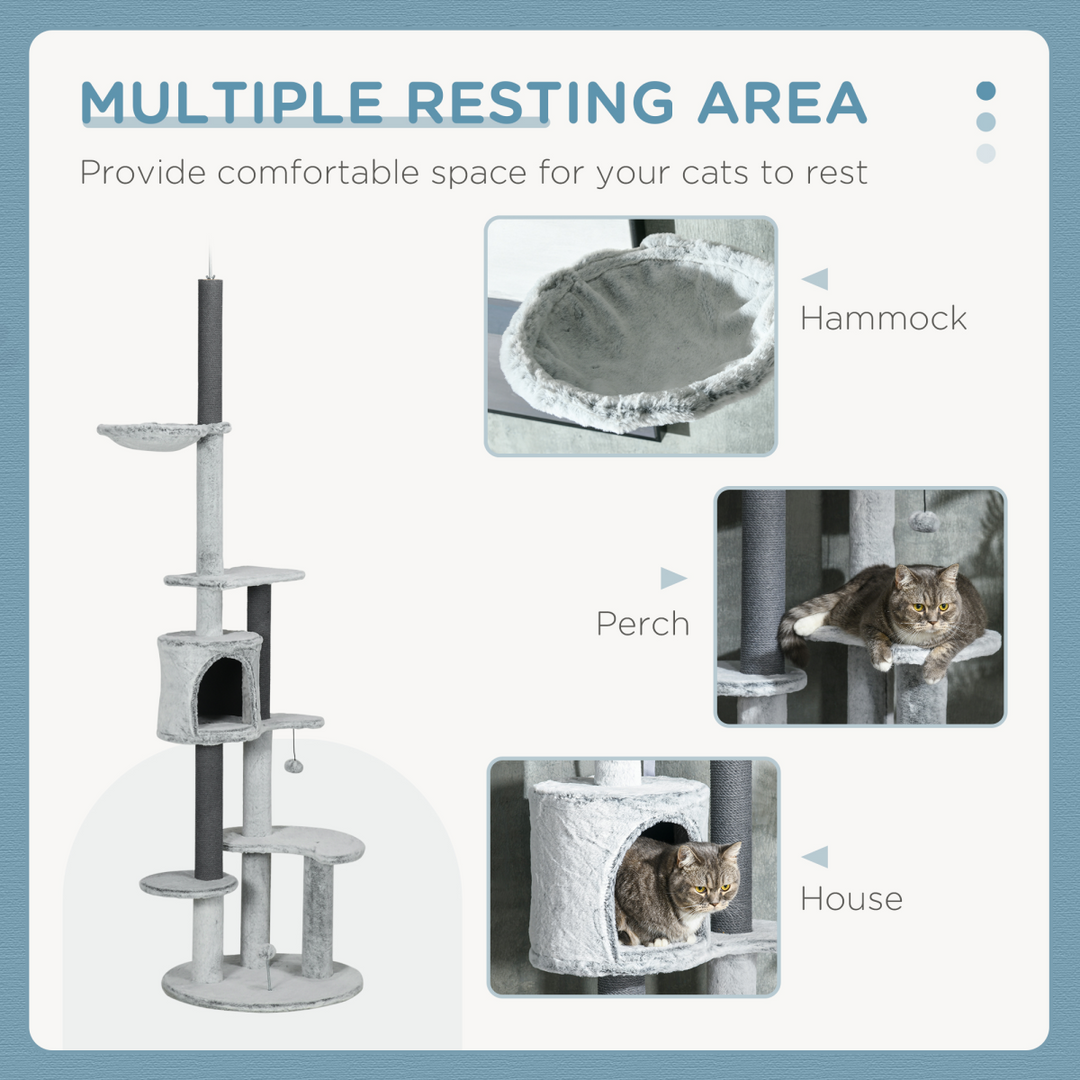 MULTIPLE RESTING AREA

Provide comfortable space for your cats to rest

Hammock

Perch

House