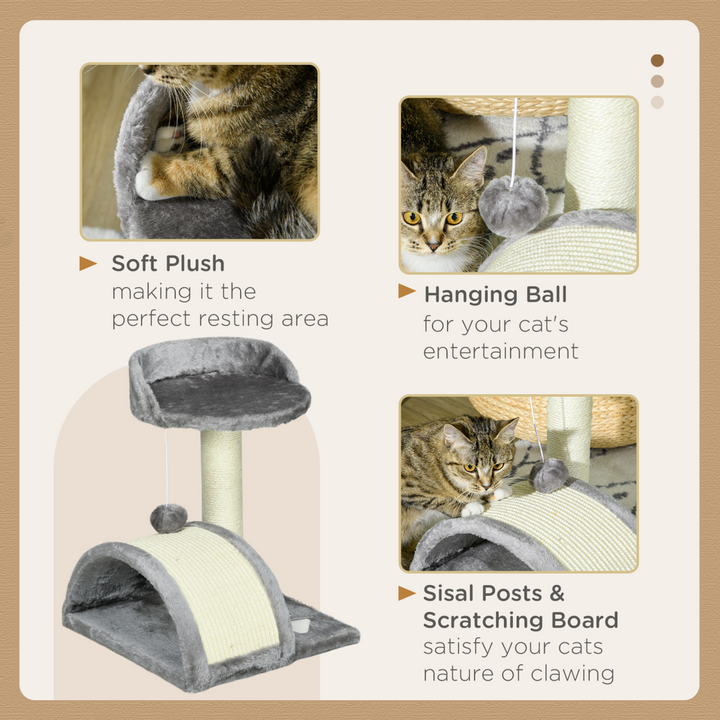 Soft Plush
making it the perfect resting area

Hanging Ball
for your cat's entertainment

Sisal Posts & Scratching Board
satisfy your cats nature of clawing