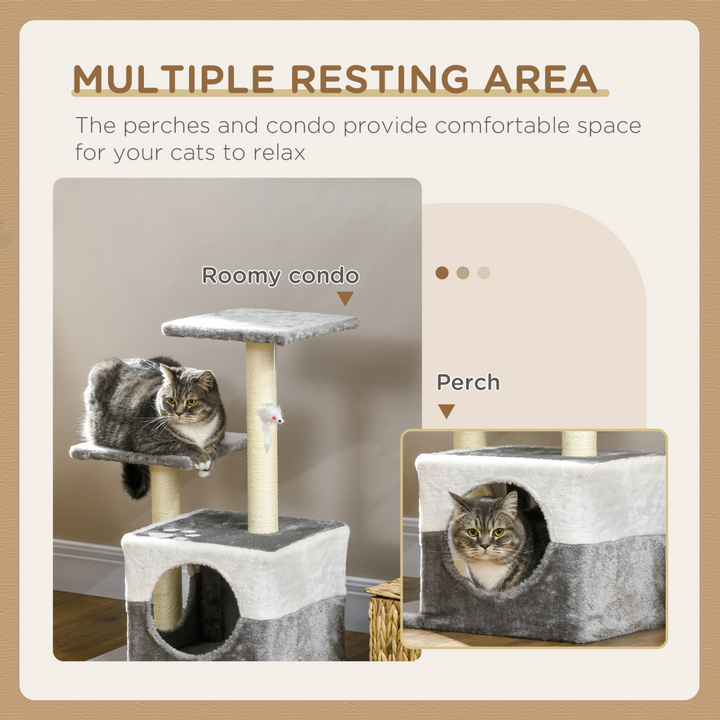 MULTIPLE RESTING AREA

The perches and condo provide comfortable space for your cats to relax

Roomy condo

Perch