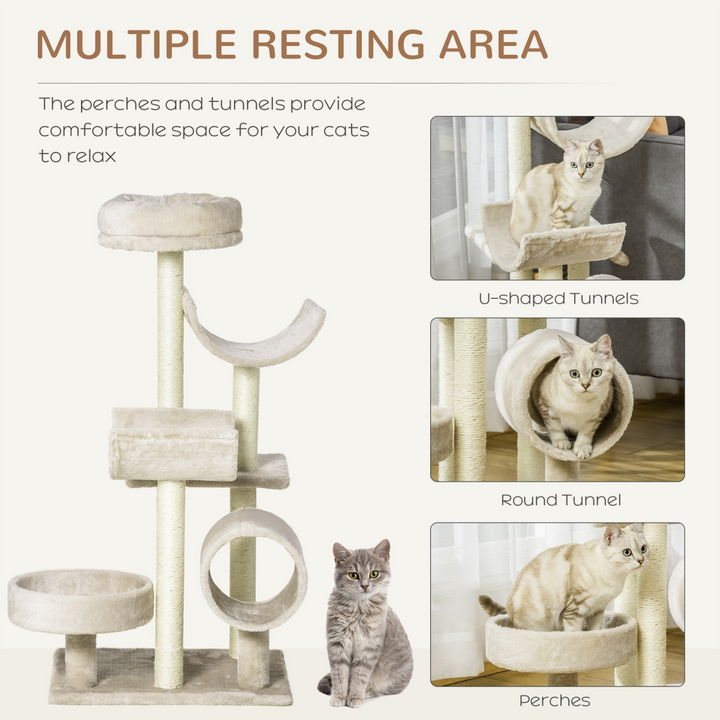 MULTIPLE RESTING AREA

The perches and tunnels provide comfortable space for your cats to relax

U-shaped Tunnels

Round Tunnel

Perches