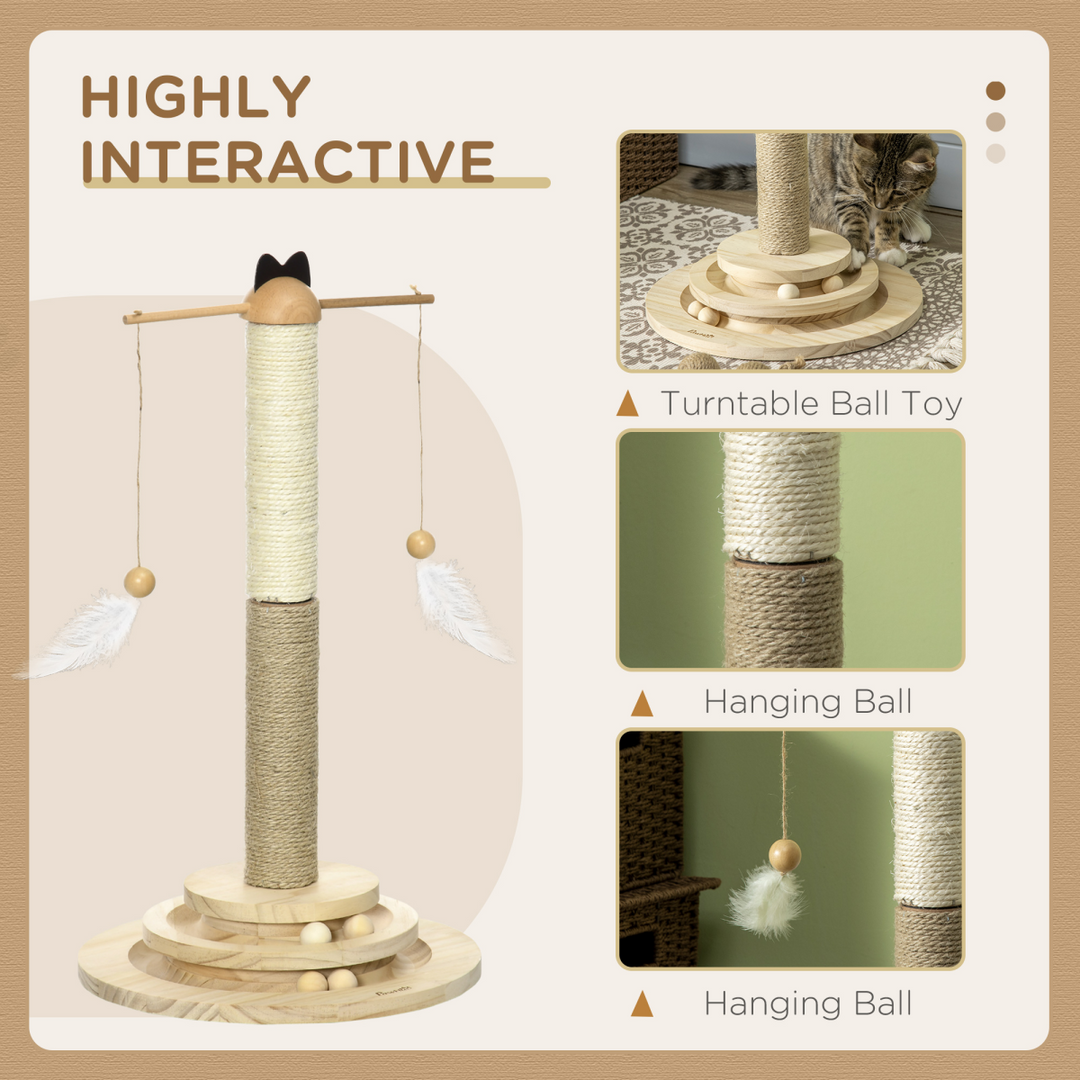 HIGHLY INTERACTIVE

▲ Turntable Ball Toy

▲ Hanging Ball

▲ Hanging Ball