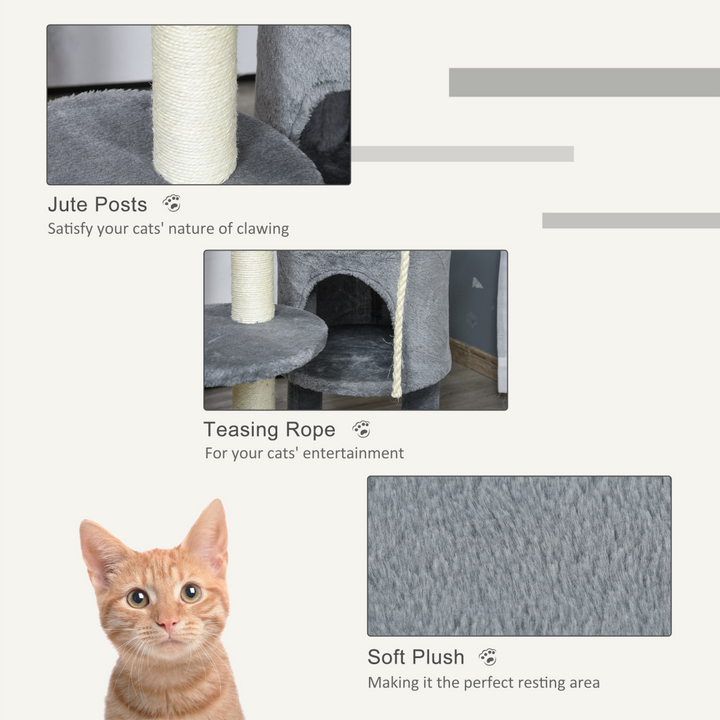 Jute Posts

Satisfy your cats' nature of clawing

Teasing Rope

For your cats' entertainment

Soft Plush

Making it the perfect resting area