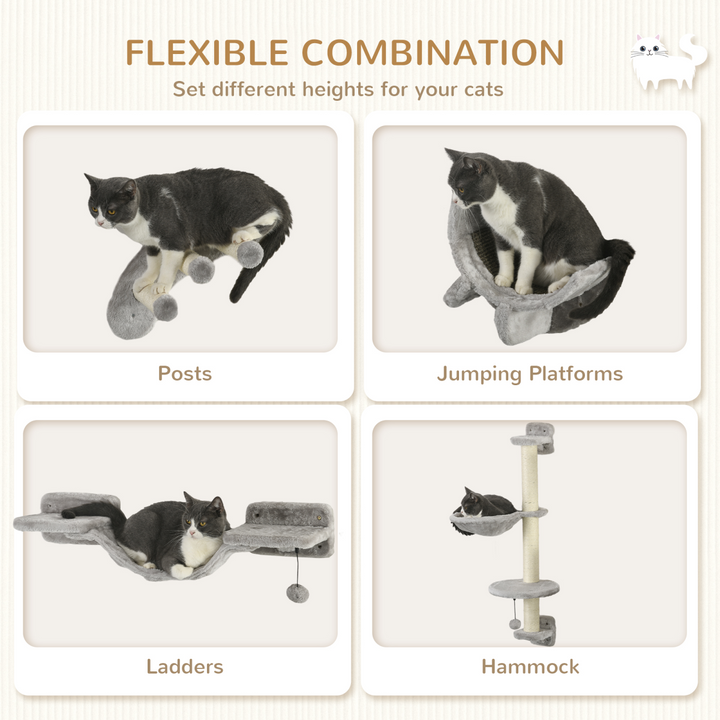 FLEXIBLE COMBINATION
Set different heights for your cats

Posts

Jumping Platforms

Ladders

Hammock