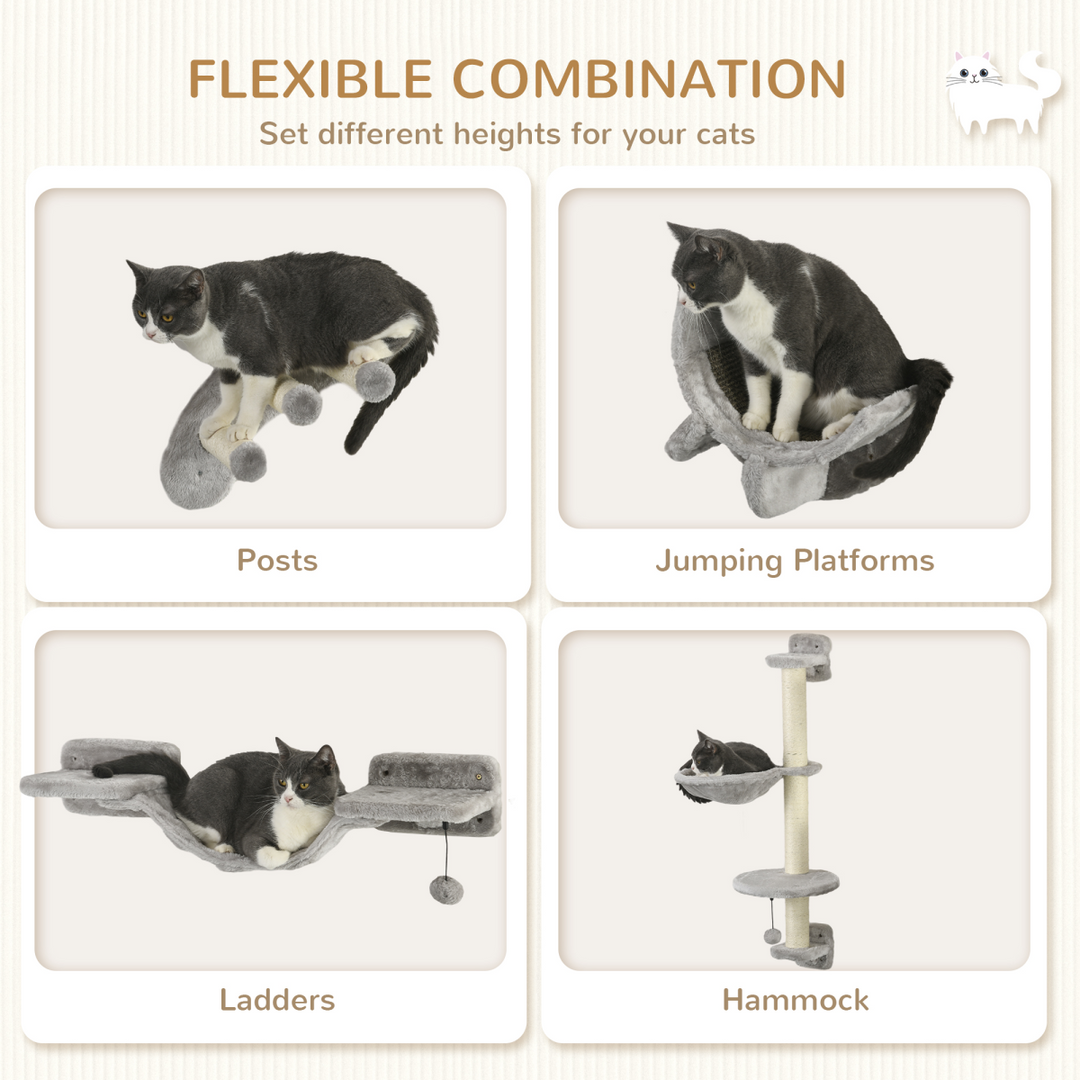 FLEXIBLE COMBINATION
Set different heights for your cats

Posts

Jumping Platforms

Ladders

Hammock