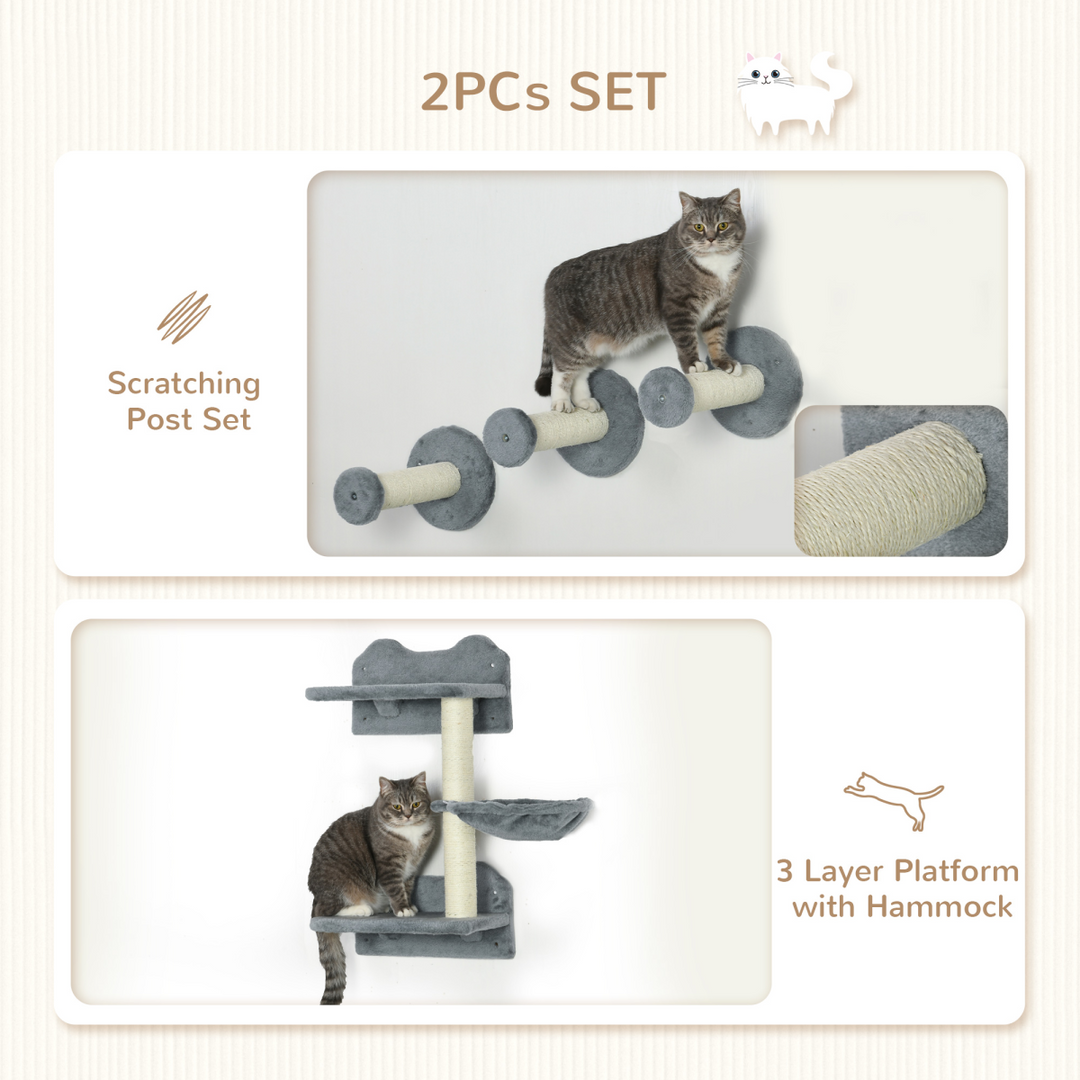 2PCs SET

Scratching Post Set

3 Layer Platform with Hammock