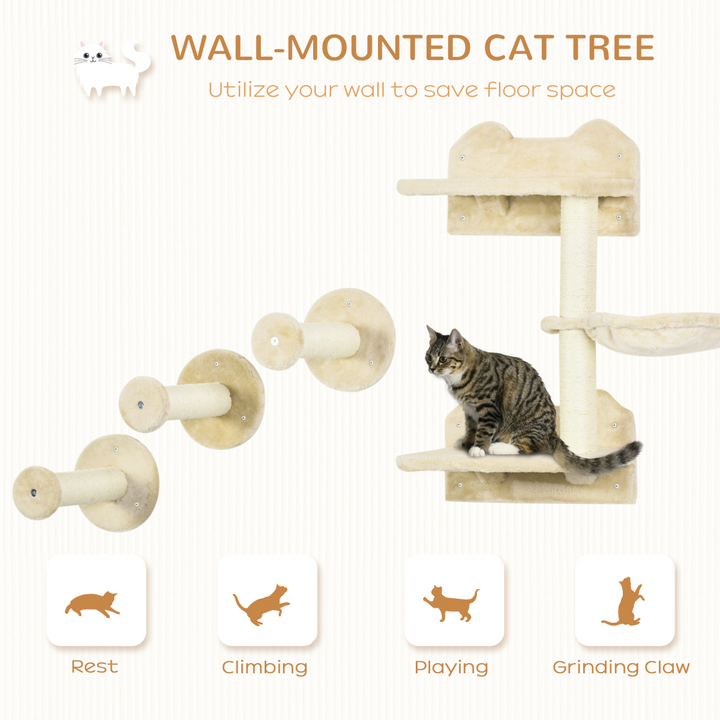 WALL-MOUNTED CAT TREE

Utilize your wall to save floor space

Rest

Climbing

Playing

Grinding Claw