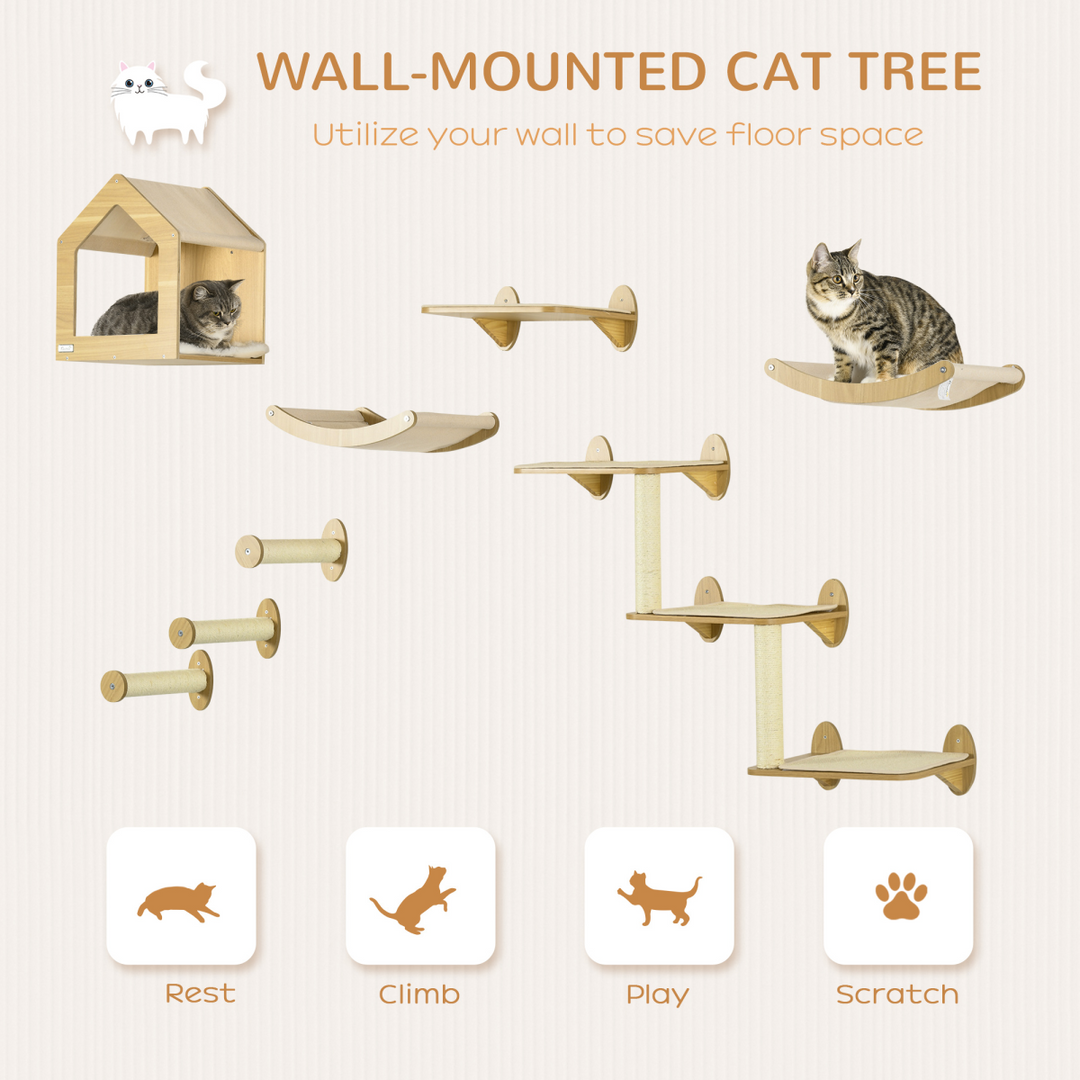 WALL-MOUNTED CAT TREE

Utilize your wall to save floor space

Rest

Climb

Play

Scratch