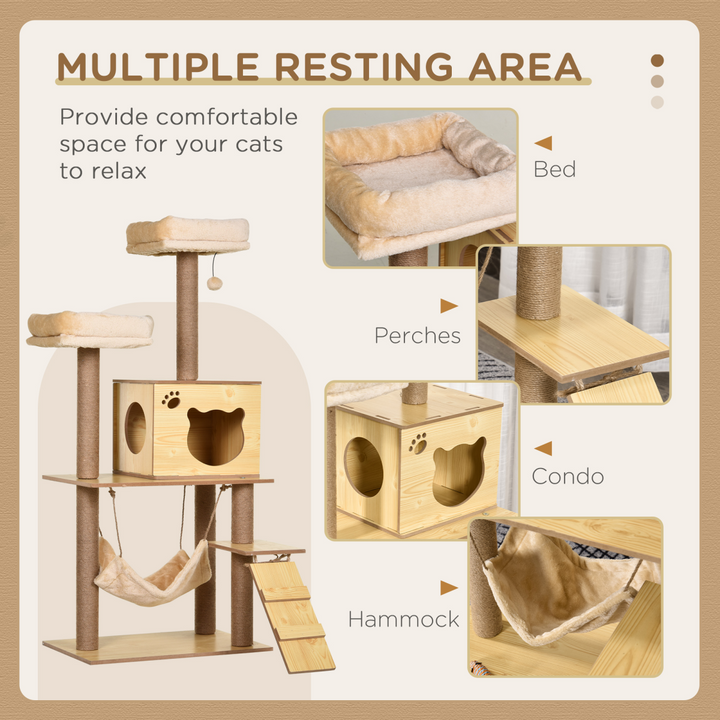 MULTIPLE RESTING AREA

Provide comfortable space for your cats to relax

Bed

Perches

Condo

Hammock