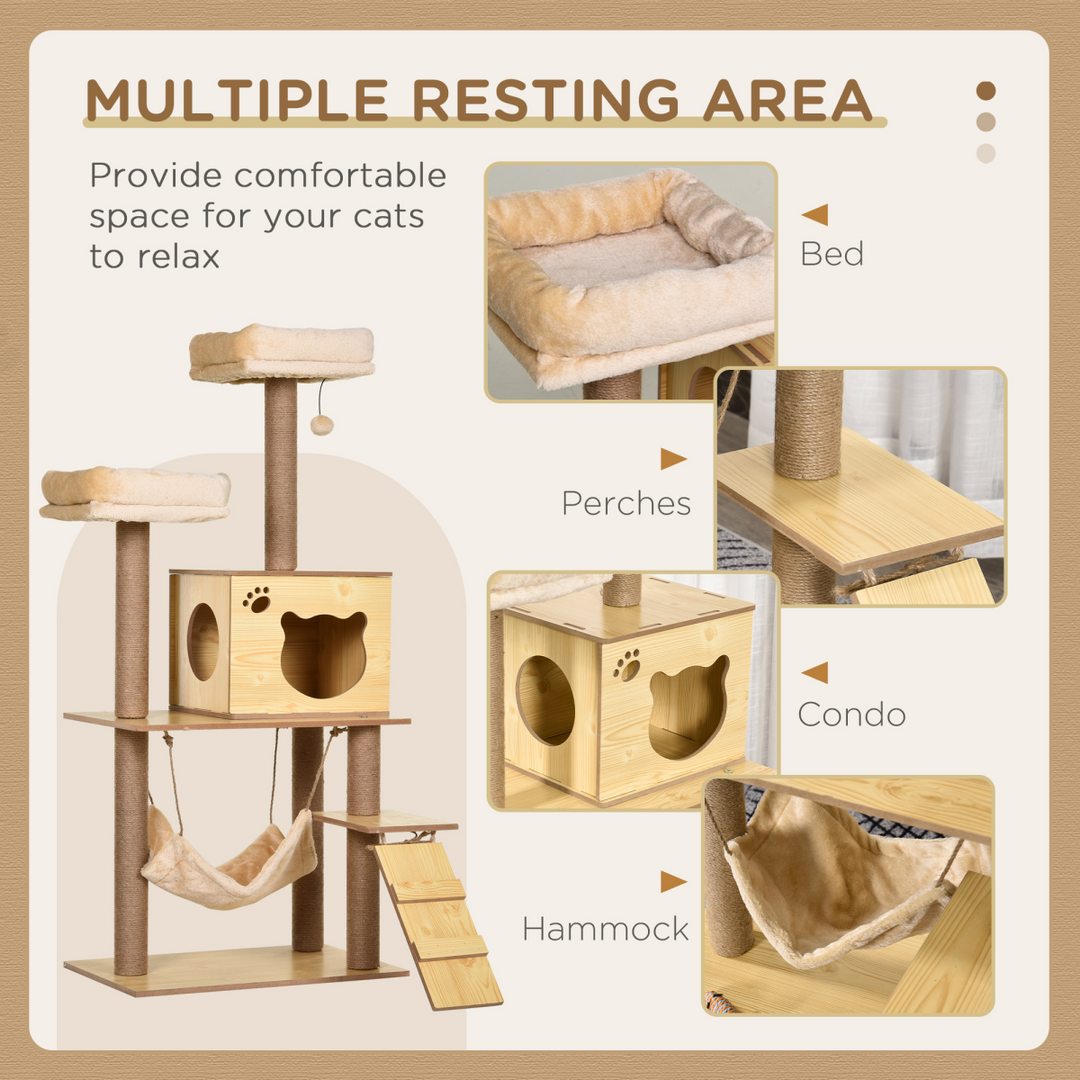 MULTIPLE RESTING AREA

Provide comfortable space for your cats to relax

Bed

Perches

Condo

Hammock