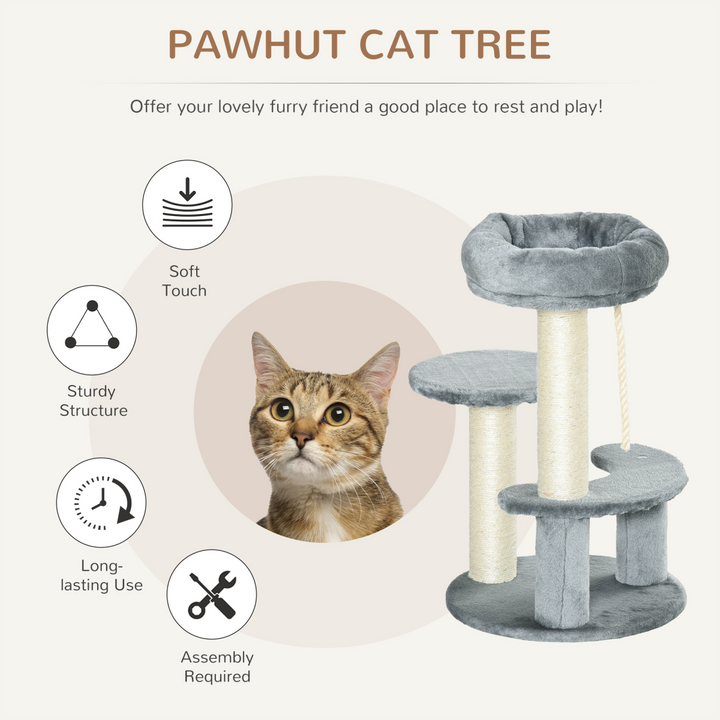 PAWHUT CAT TREE

Offer your lovely furry friend a good place to rest and play!

Soft Touch

Sturdy Structure

Long-lasting Use

Assembly Required