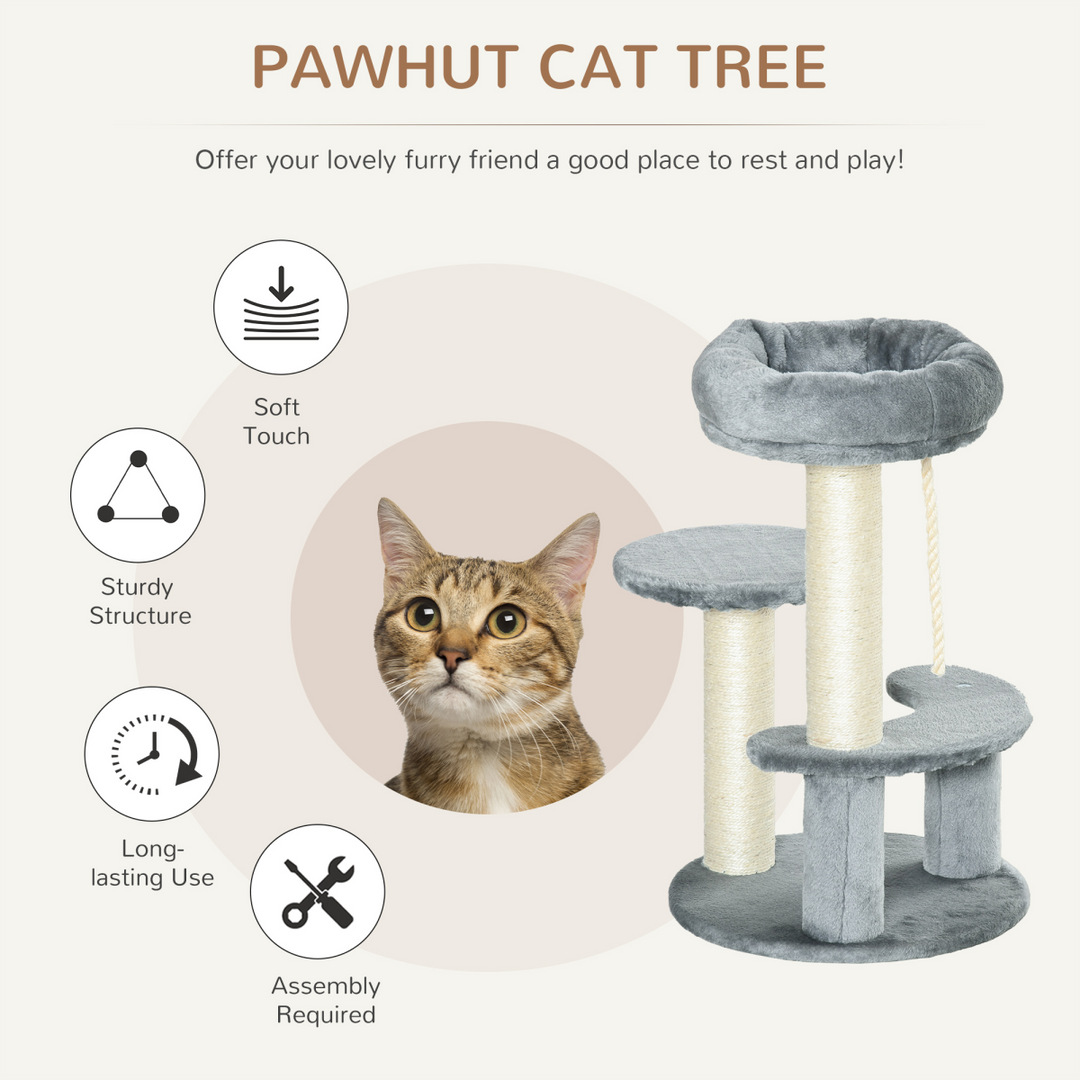 PAWHUT CAT TREE

Offer your lovely furry friend a good place to rest and play!

Soft Touch

Sturdy Structure

Long-lasting Use

Assembly Required