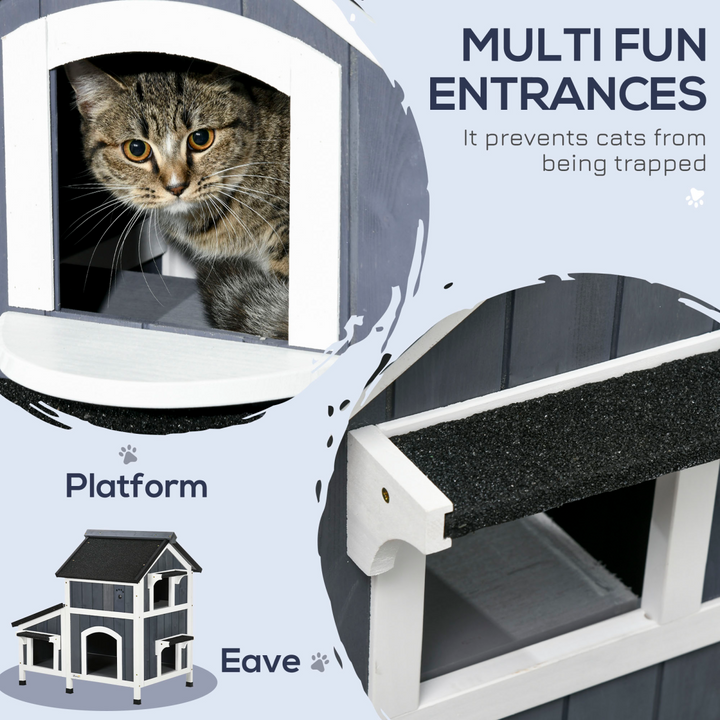 MULTI FUN ENTRANCES

It prevents cats from being trapped

Platform

Eave