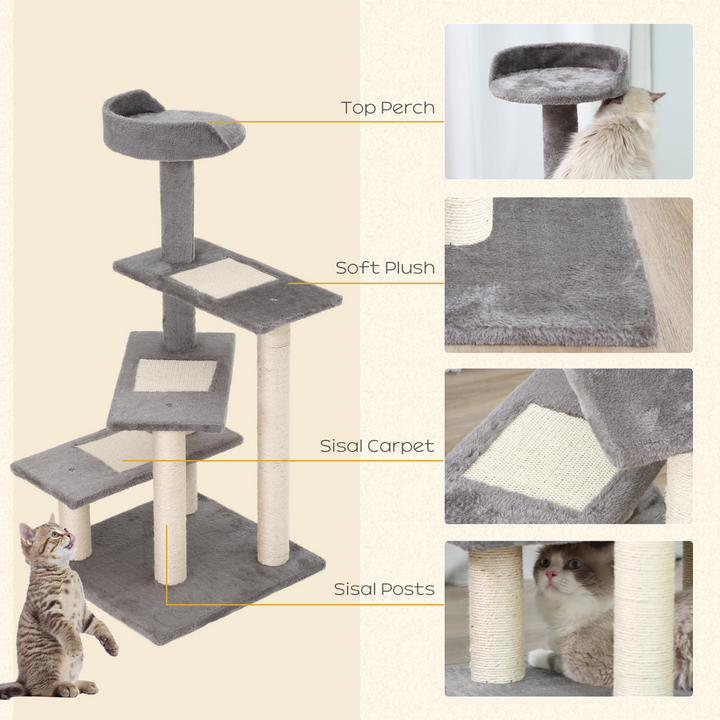 Top Perch

Soft Plush

Sisal Carpet

Sisal Posts