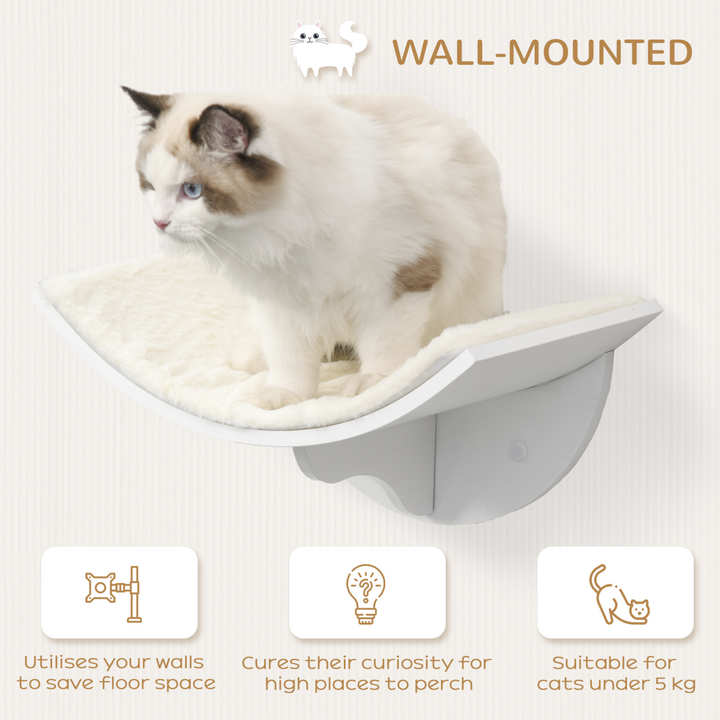 WALL-MOUNTED

Utilises your walls to save floor space

Cures their curiosity for high places to perch

Suitable for cats under 5 kg