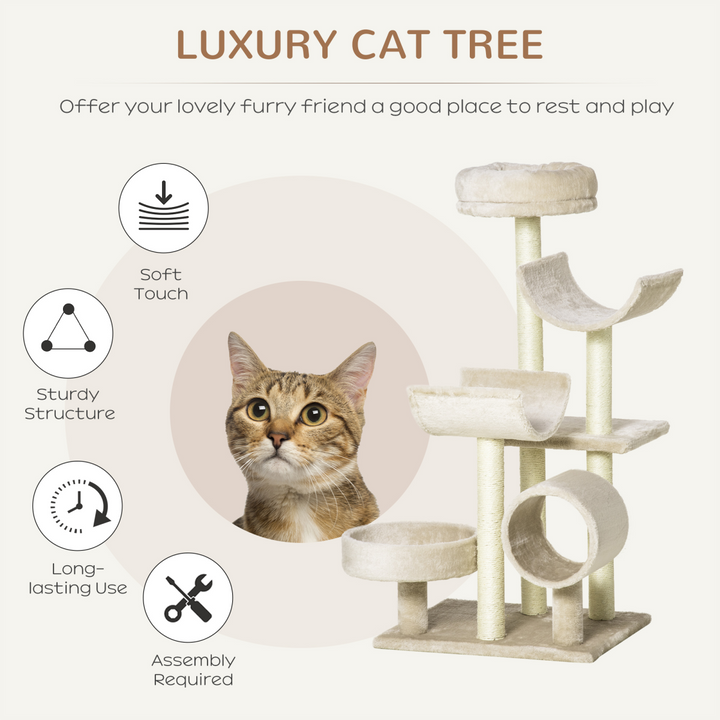 LUXURY CAT TREE

Offer your lovely furry friend a good place to rest and play

Soft Touch

Sturdy Structure

Long-lasting Use

Assembly Required