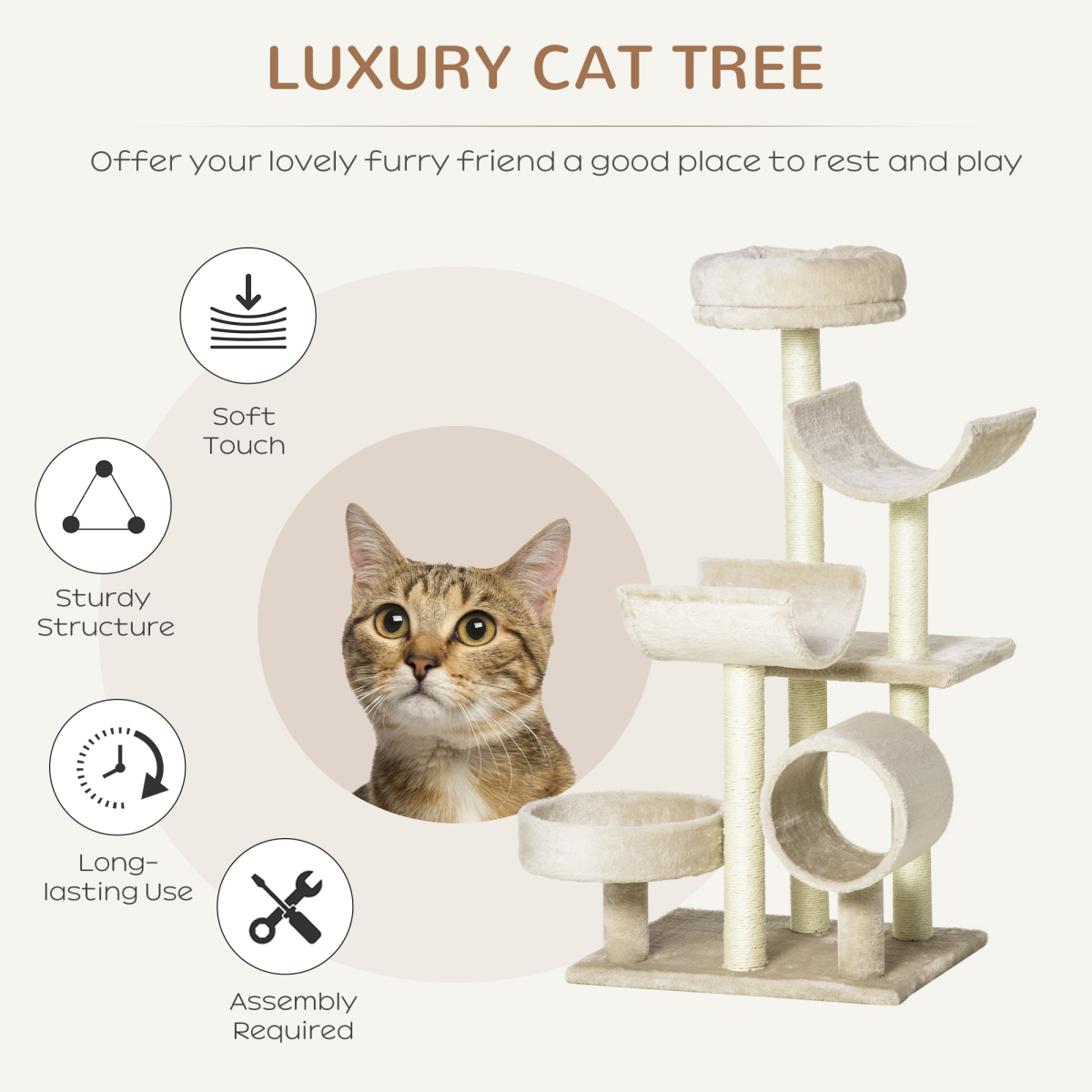 LUXURY CAT TREE

Offer your lovely furry friend a good place to rest and play

Soft Touch

Sturdy Structure

Long-lasting Use

Assembly Required