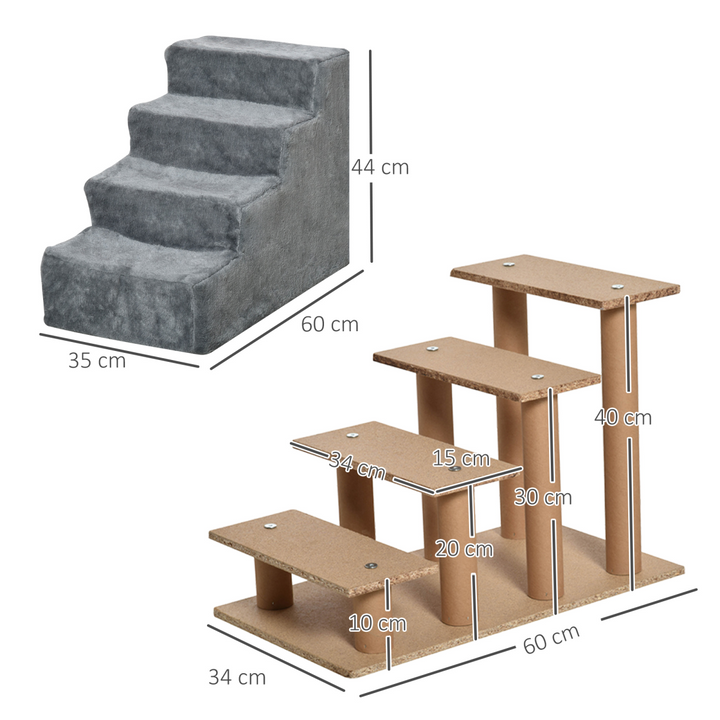 44 cm

60 cm

35 cm

40 cm

34 cm

15 cm

30 cm

20 cm

10 cm

60 cm

34 cm