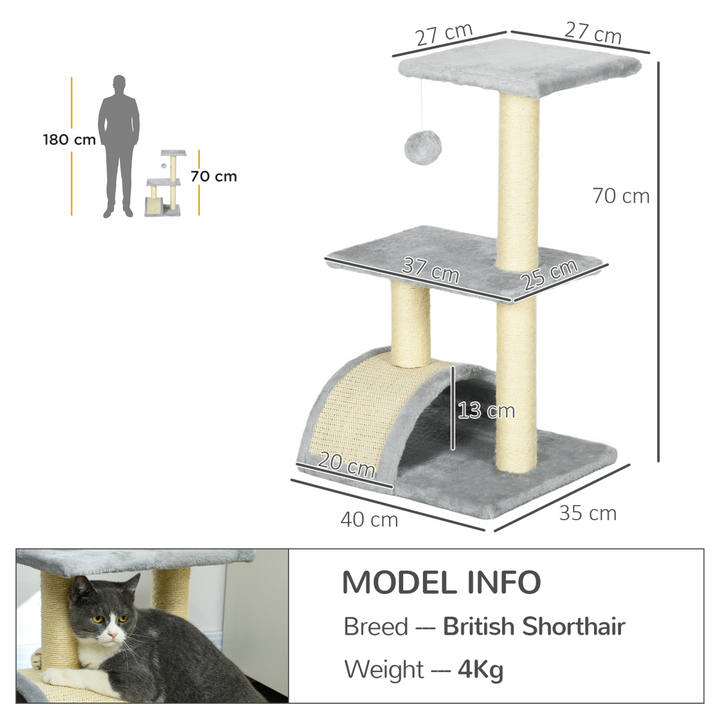 180 cm
70 cm
27 cm
27 cm
70 cm
37 cm
25 cm
13 cm
20 cm
40 cm
35 cm

MODEL INFO
Breed --- British Shorthair
Weight --- 4Kg